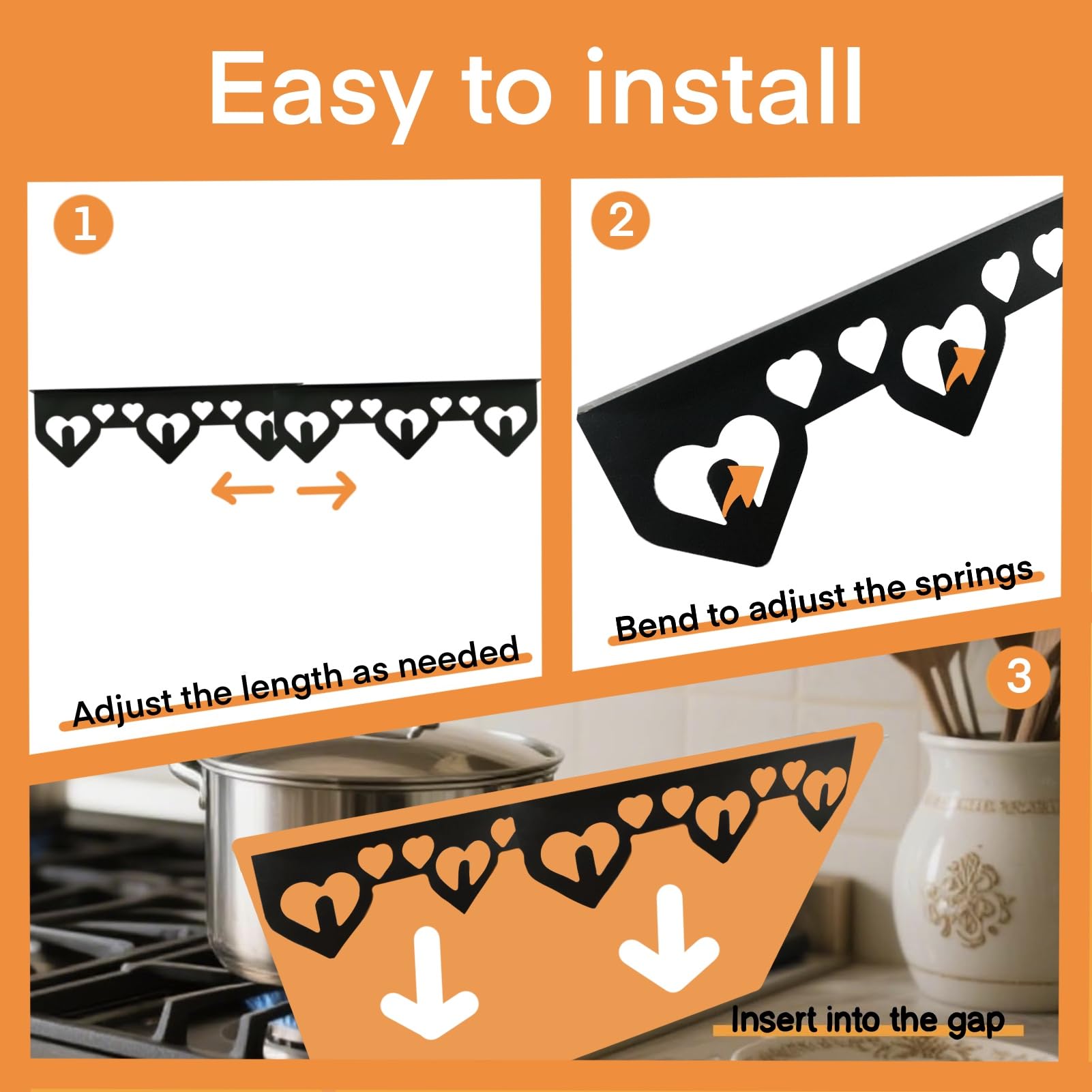 Easy to install

1

Adjust the length as needed

2

Bend to adjust the springs

3

Insert into the gap