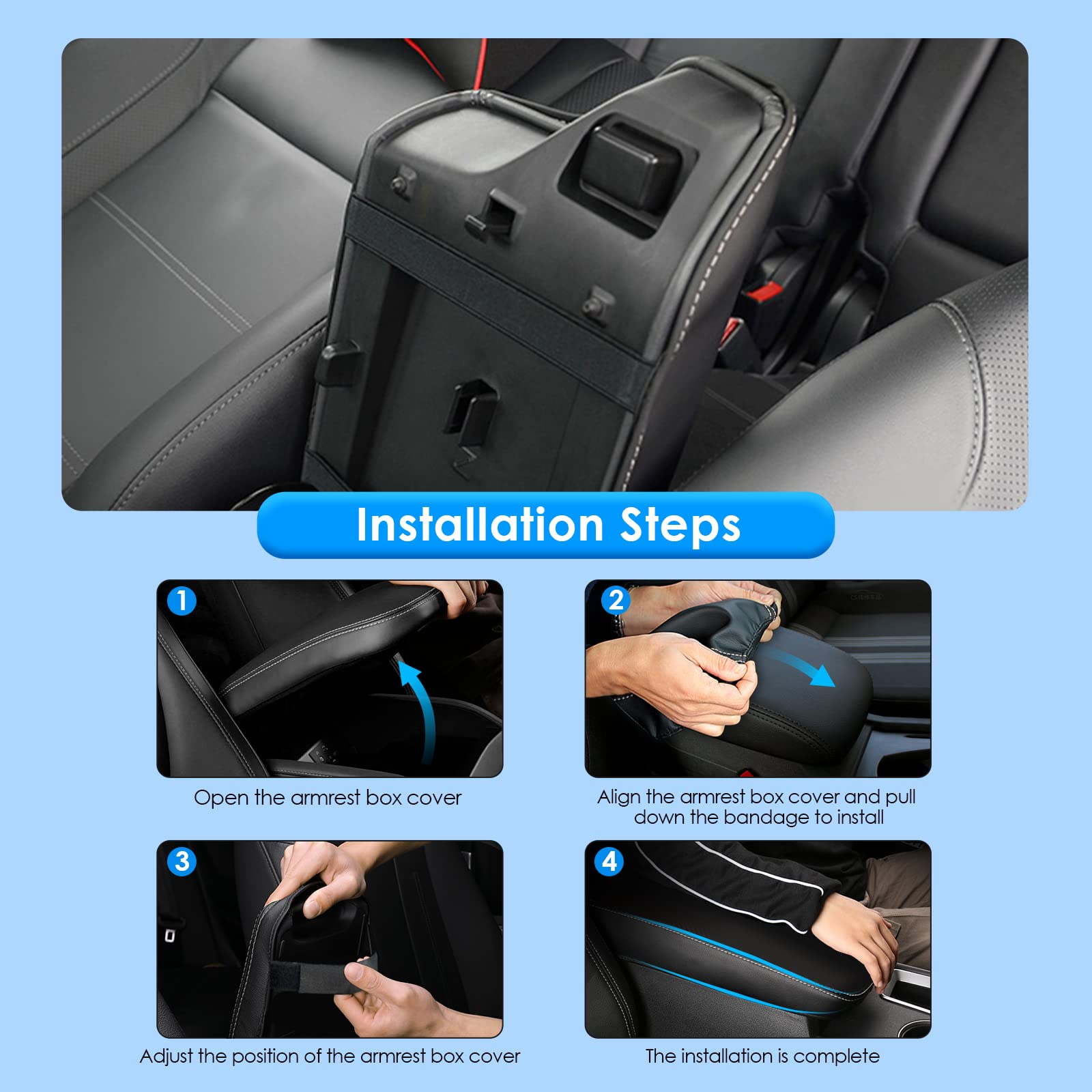 Installation Steps

1
Open the armrest box cover

2
Align the armrest box cover and pull down the bandage to install

3
Adjust the position of the armrest box cover

4
The installation is complete