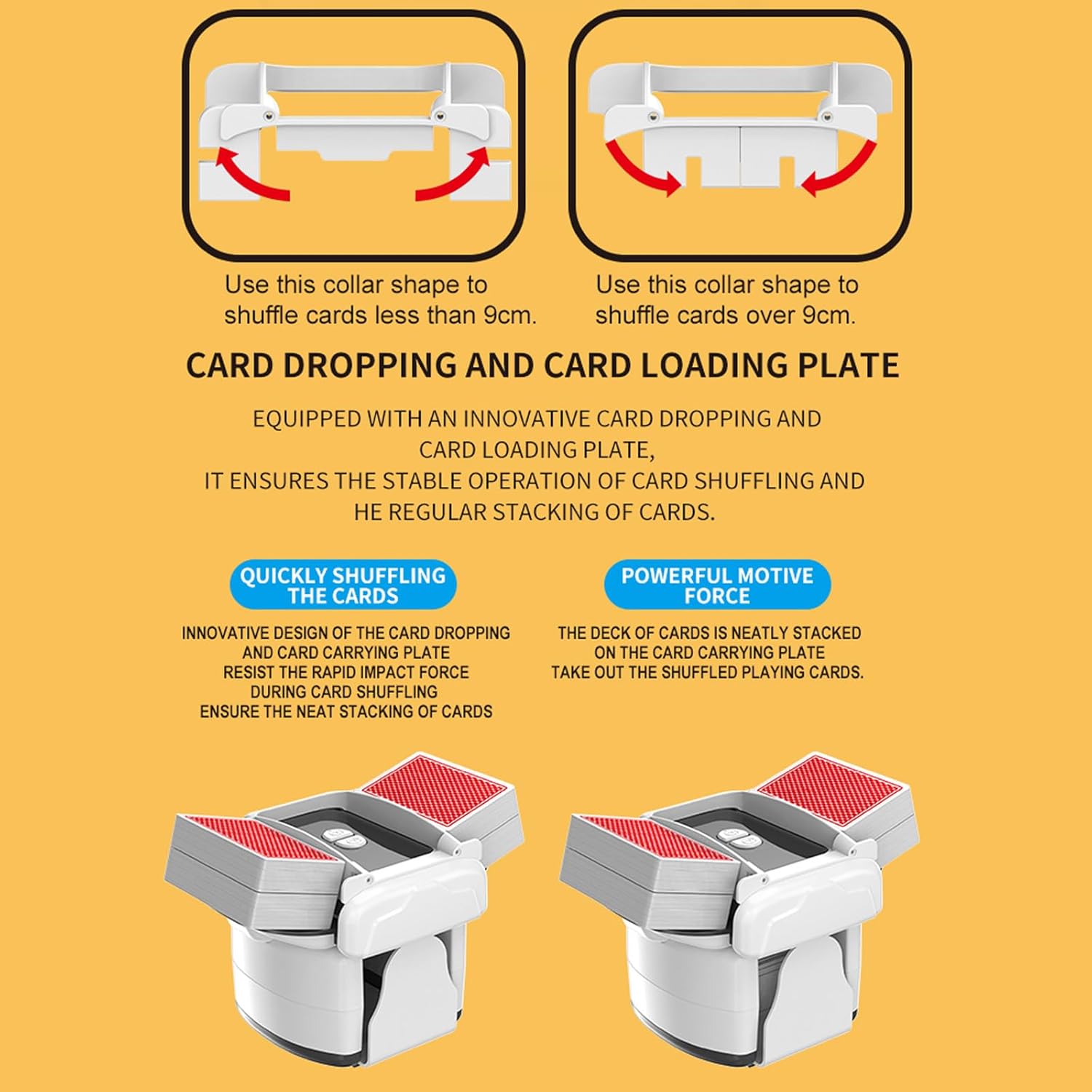 Use this collar shape to shuffle cards less than 9cm.

Use this collar shape to shuffle cards over 9cm.

CARD DROPPING AND CARD LOADING PLATE

EQUIPPED WITH AN INNOVATIVE CARD DROPPING AND CARD LOADING PLATE,
IT ENSURES THE STABLE OPERATION OF CARD SHUFFLING AND HE REGULAR STACKING OF CARDS.

QUICKLY SHUFFLING THE CARDS

INNOVATIVE DESIGN OF THE CARD DROPPING AND CARD CARRYING PLATE
RESIST THE RAPID IMPACT FORCE DURING CARD SHUFFLING
ENSURE THE NEAT STACKING OF CARDS

POWERFUL MOTIVE FORCE

THE DECK OF CARDS IS NEATLY STACKED ON THE CARD CARRYING PLATE
TAKE OUT THE SHUFFLED PLAYING CARDS.