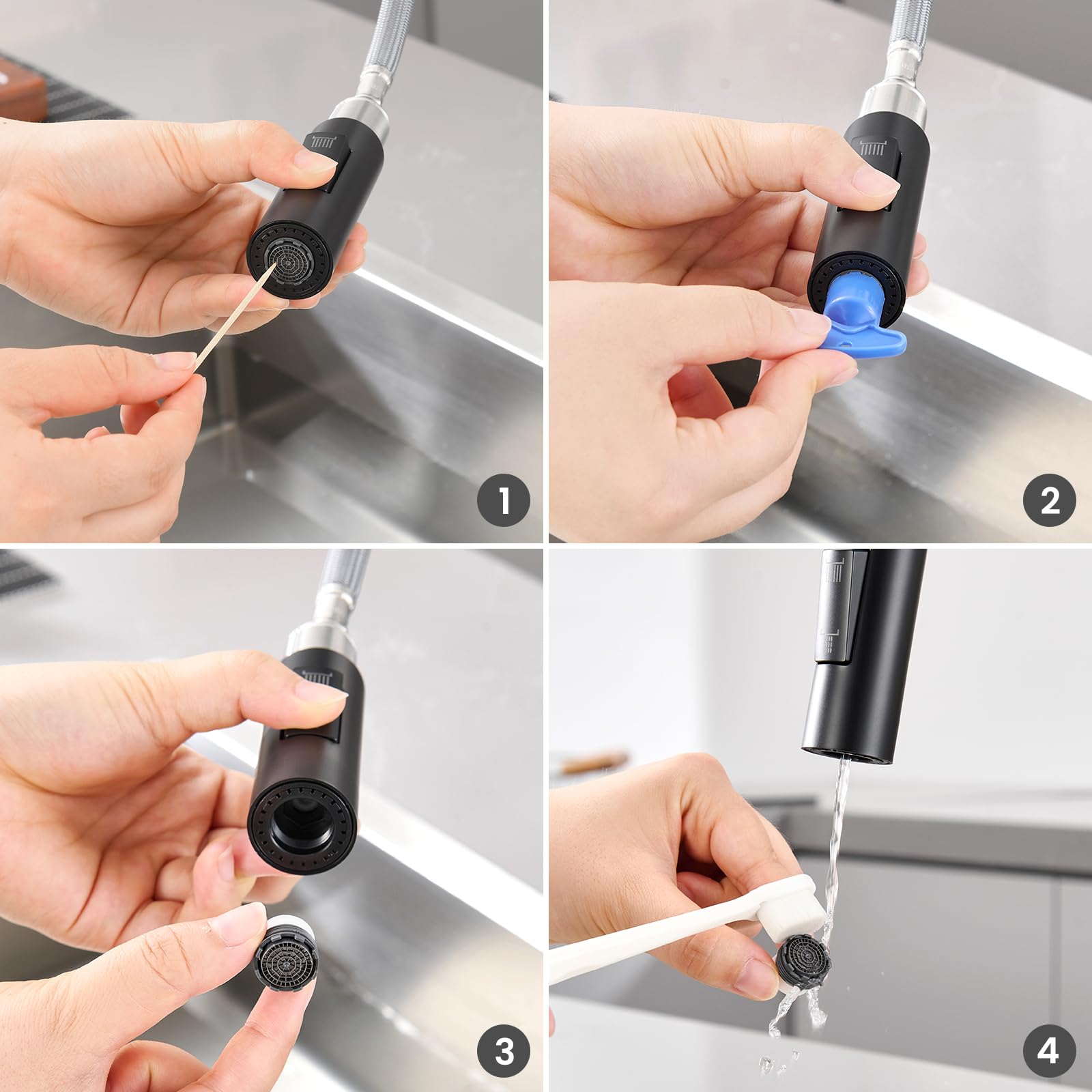 1

2

3

4