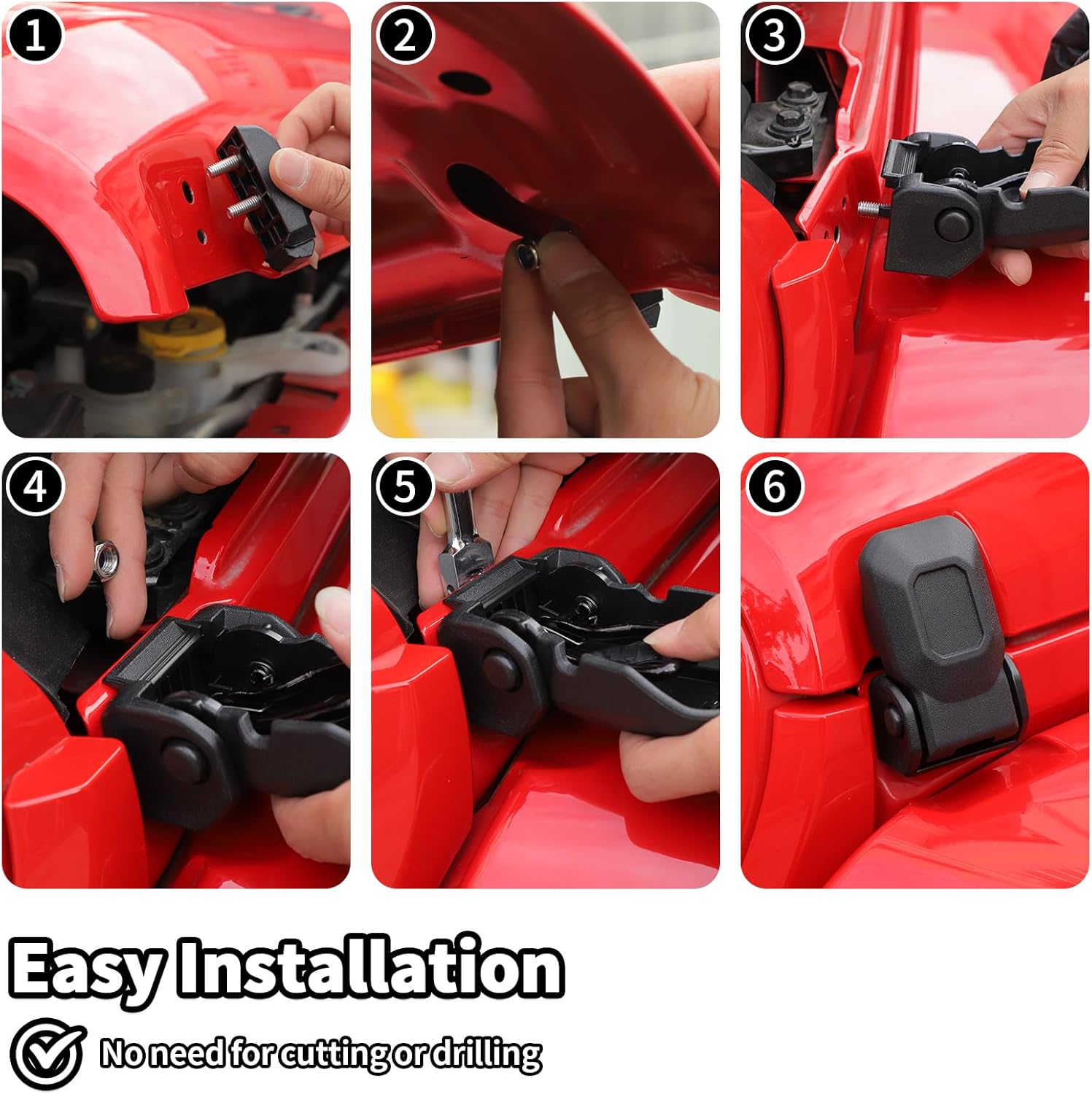 1

2

3

4

5

6

Easy Installation

No need for cutting or drilling