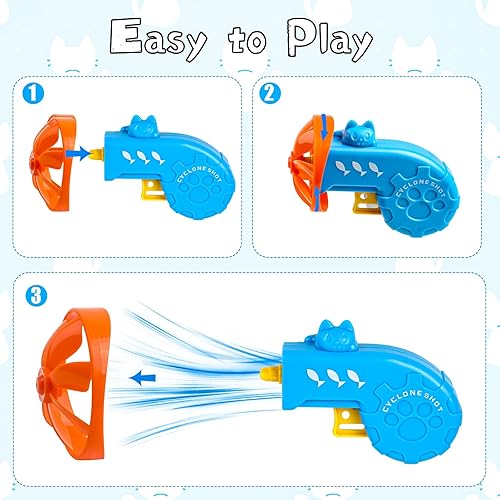 Easy to Play

1

CYCLONE SHOT

2

CYCLONE SHOT

3

CYCLONE SHOT