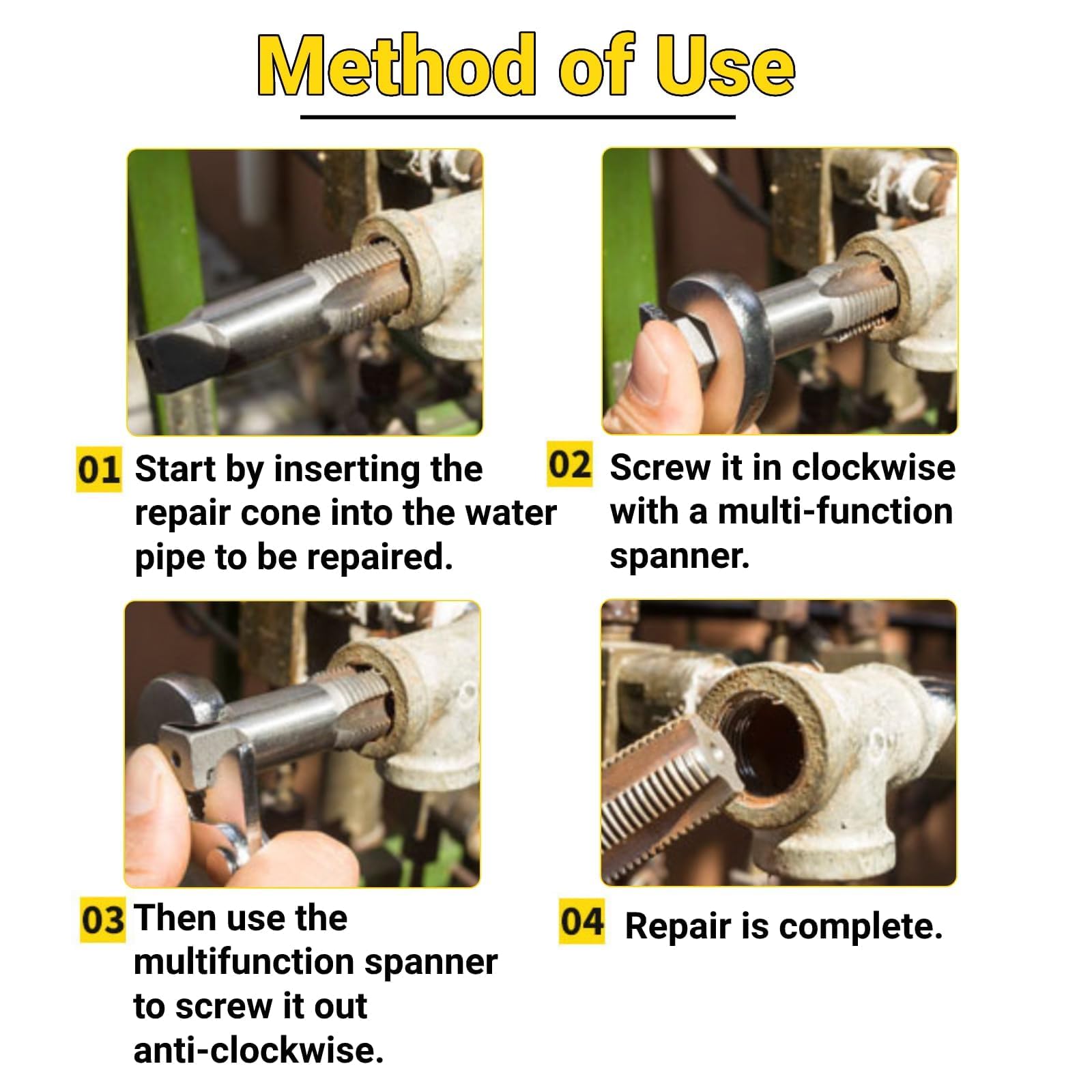 Method of Use

01 Start by inserting the repair cone into the water pipe to be repaired.

02 Screw it in clockwise with a multi-function spanner.

03 Then use the multifunction spanner to screw it out anti-clockwise.

04 Repair is complete.