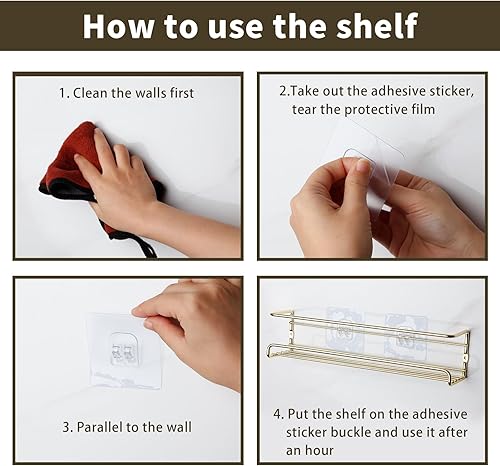 How to use the shelf

1. Clean the walls first

2.Take out the adhesive sticker, tear the protective film

3. Parallel to the wall

4. Put the shelf on the adhesive sticker buckle and use it after an hour