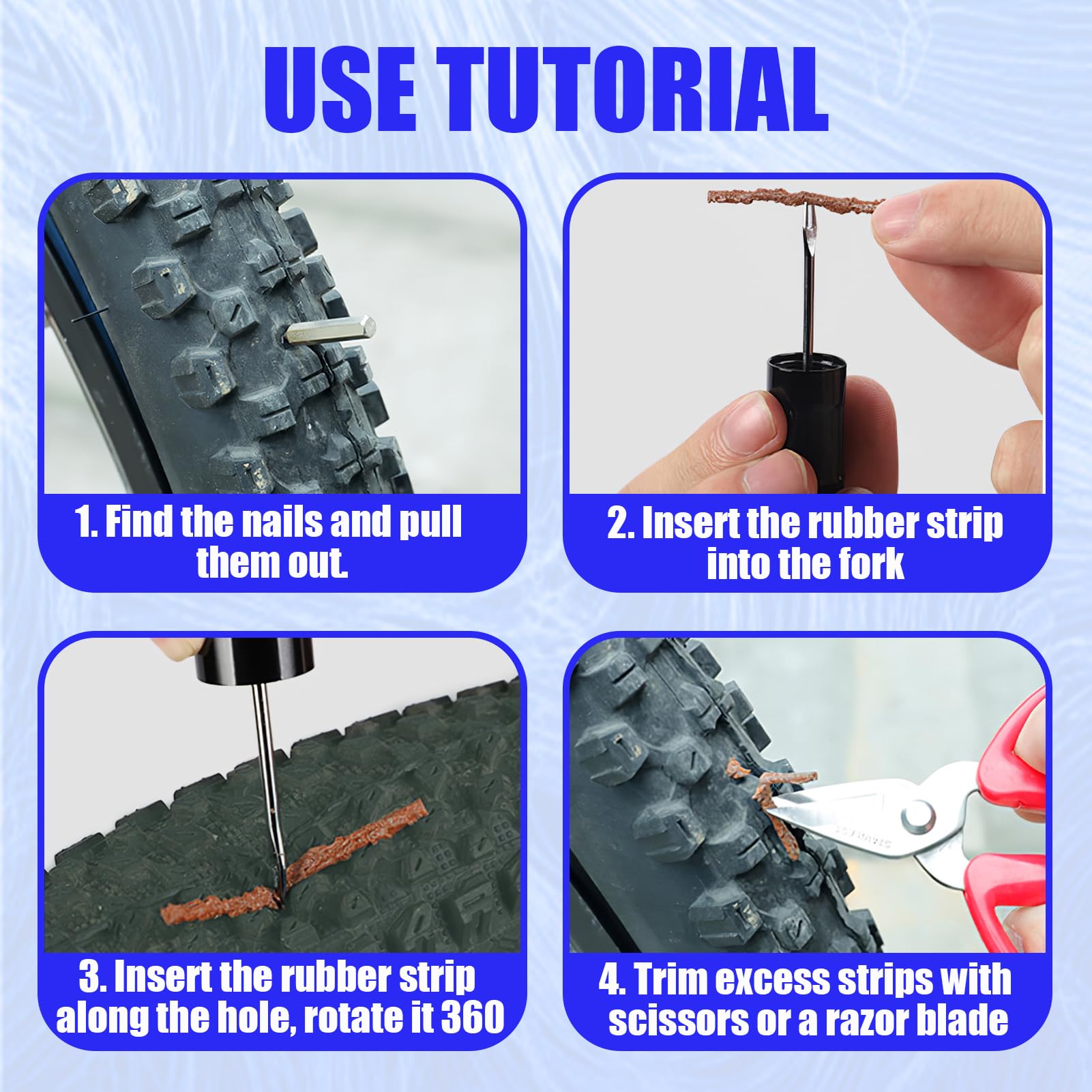 USE TUTORIAL

1. Find the nails and pull them out.

2. Insert the rubber strip into the fork

3. Insert the rubber strip along the hole, rotate it 360

4. Trim excess strips with scissors or a razor blade