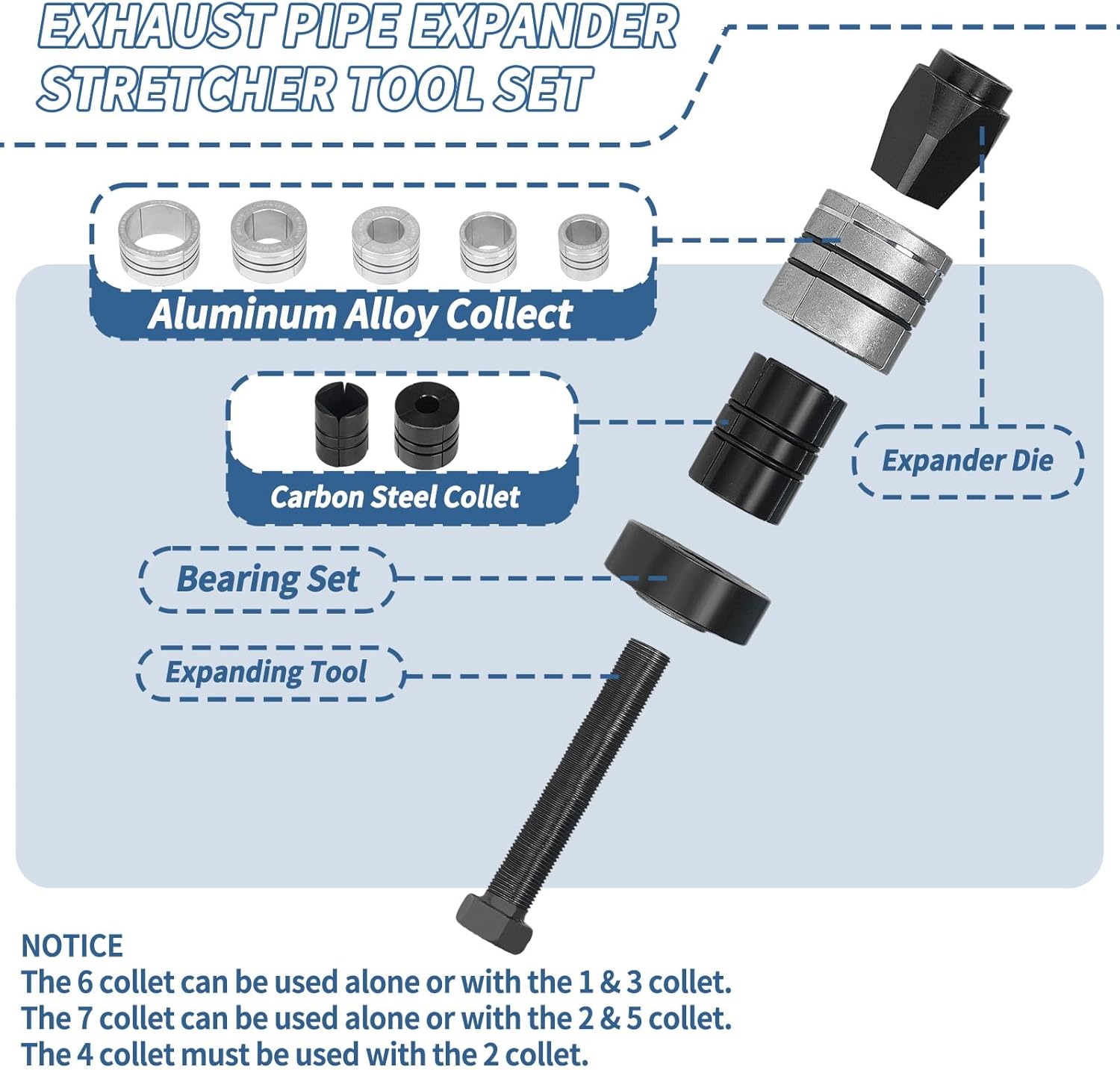 EXHAUST PIPE EXPANDER STRETCHER TOOL SET

Aluminum Alloy Collect

Carbon Steel Collet

Expander Die

Bearing Set

Expanding Tool

NOTICE
The 6 collet can be used alone or with the 1 & 3 collet.
The 7 collet can be used alone or with the 2 & 5 collet.
The 4 collet must be used with the 2 collet.