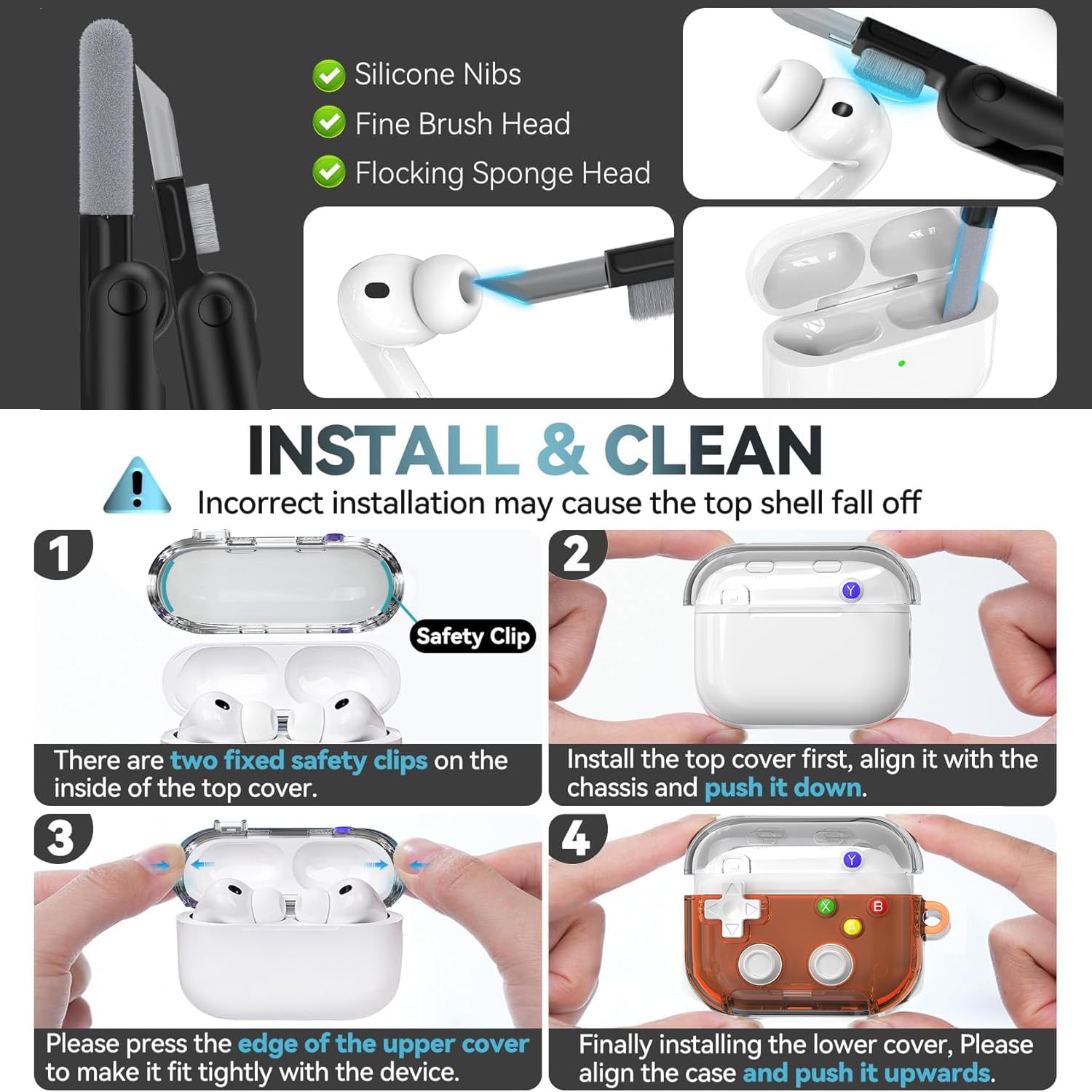 Silicone Nibs
Fine Brush Head
Flocking Sponge Head

INSTALL & CLEAN

Incorrect installation may cause the top shell fall off

1

Safety Clip

There are two fixed safety clips on the inside of the top cover.

2

Y

Install the top cover first, align it with the chassis and push it down.

3

Please press the edge of the upper cover to make it fit tightly with the device.

4

Y

X

B

A

Finally installing the lower cover, Please align the case and push it upwards.