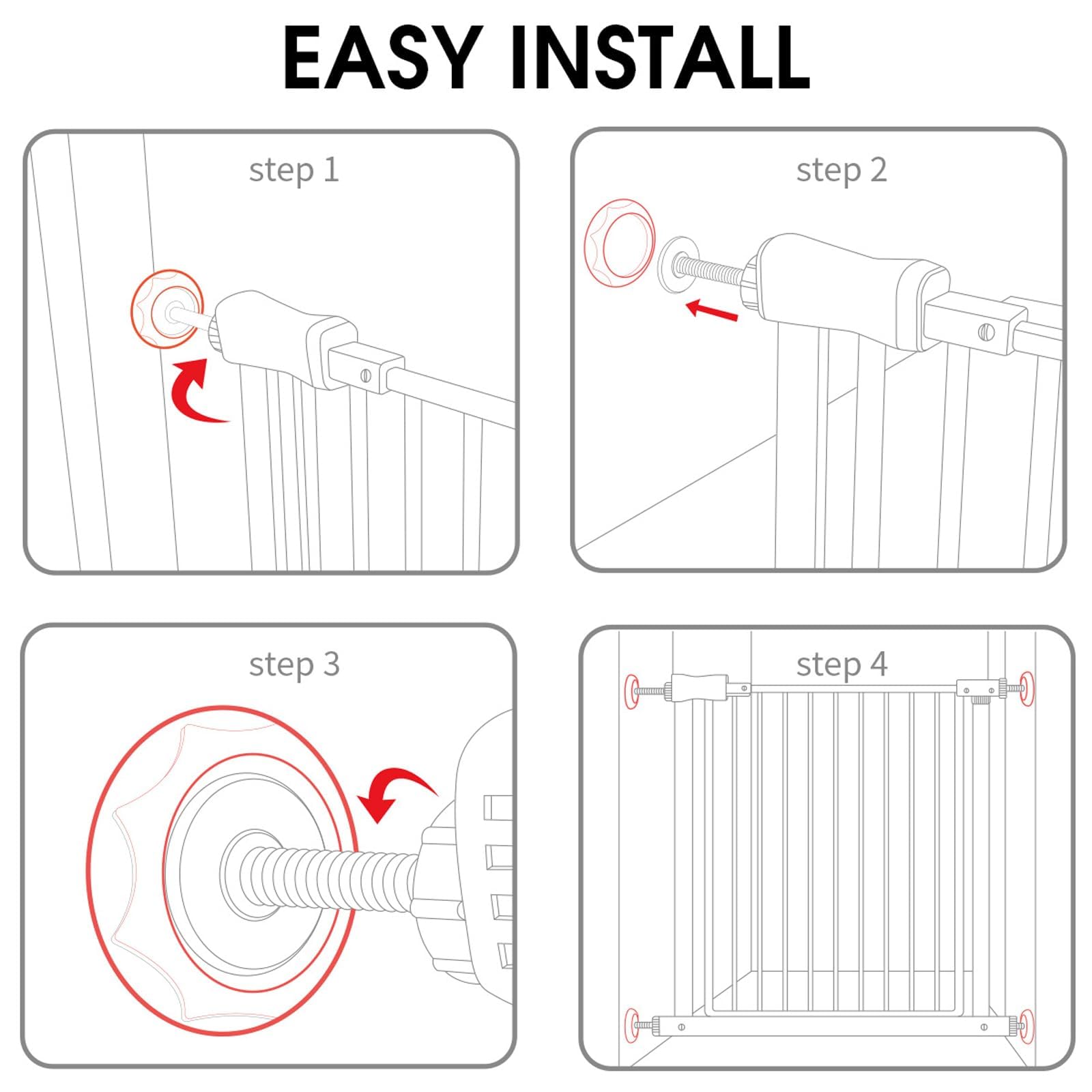 EASY INSTALL

step 1

step 2

step 3

step 4