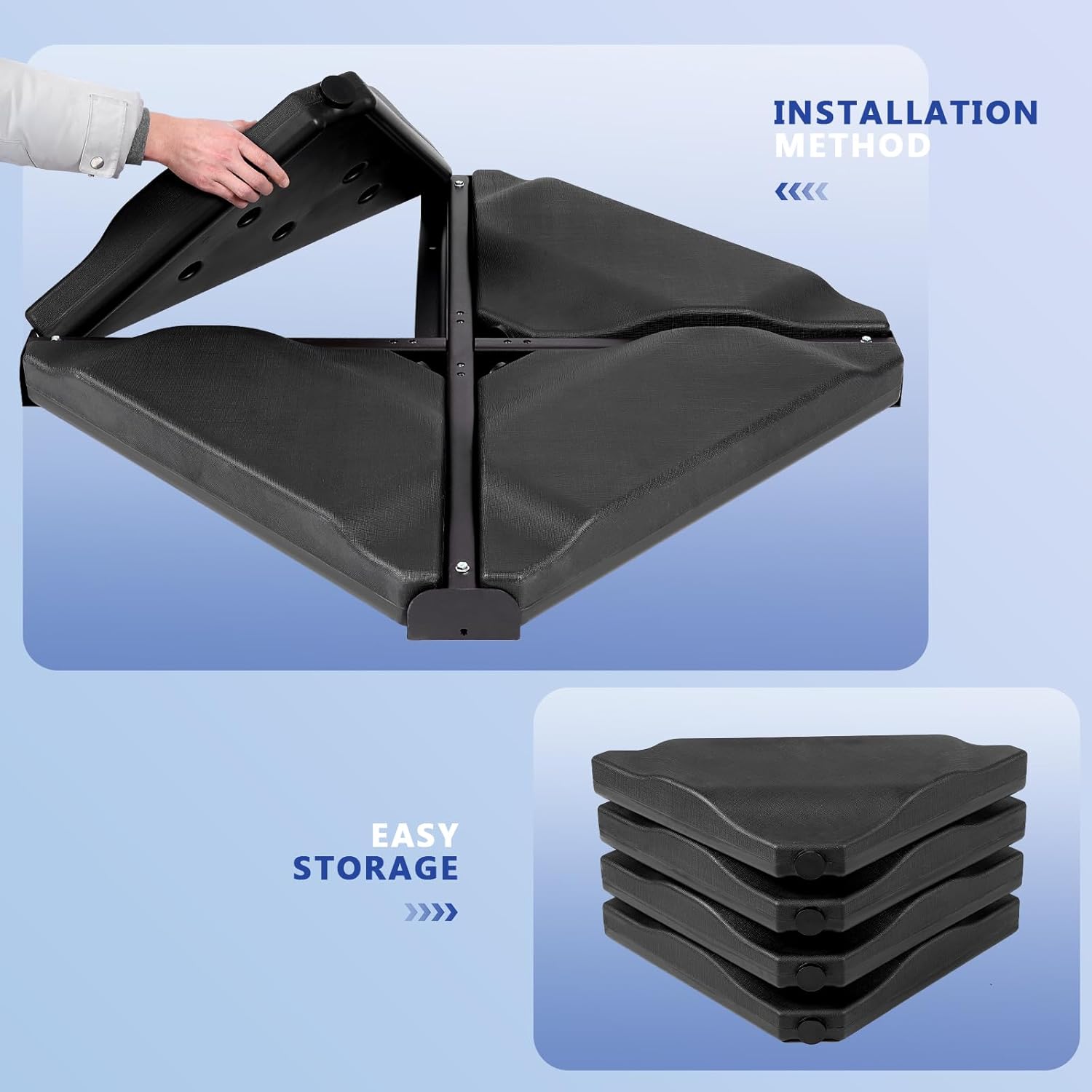 INSTALLATION
METHOD

EASY
STORAGE