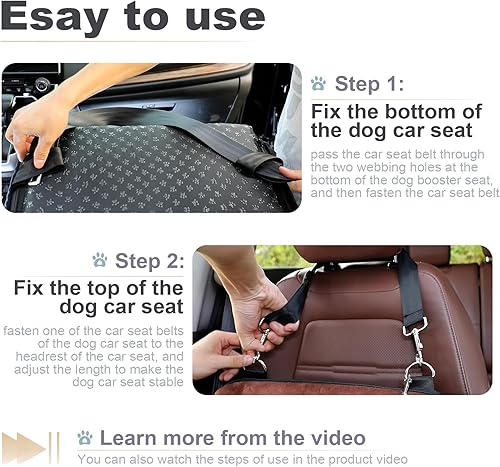 Esay to use

Step 1:

Fix the bottom of the dog car seat

pass the car seat belt through the two webbing holes at the bottom of the dog booster seat, and then fasten the car seat belt

Step 2:

Fix the top of the dog car seat

fasten one of the car seat belts of the dog car seat to the headrest of the car seat, and adjust the length to make the dog car seat stable

Learn more from the video

You can also watch the steps of use in the product video