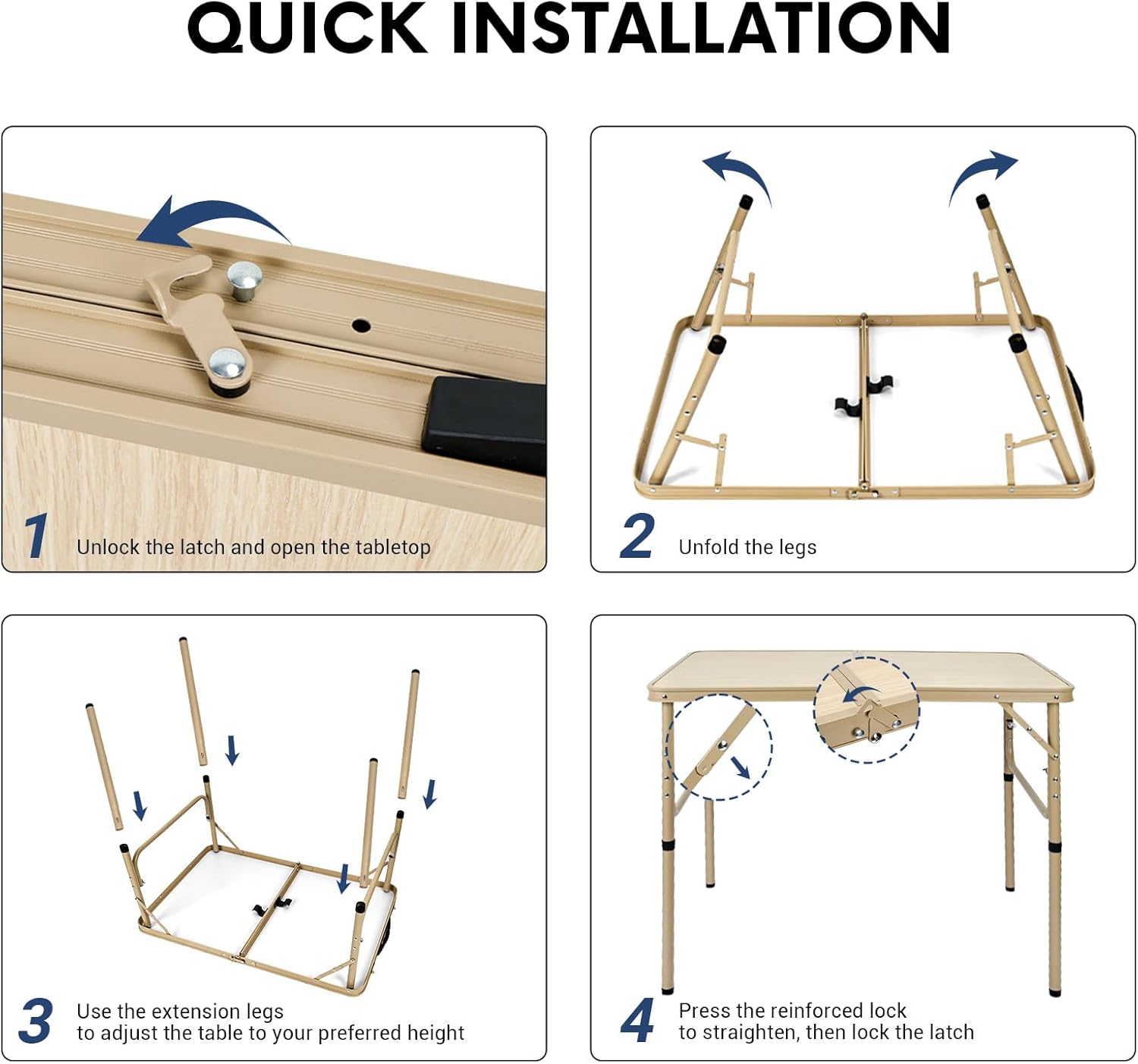 QUICK INSTALLATION

1 Unlock the latch and open the tabletop

2 Unfold the legs

3 Use the extension legs to adjust the table to your preferred height

4 Press the reinforced lock to straighten, then lock the latch