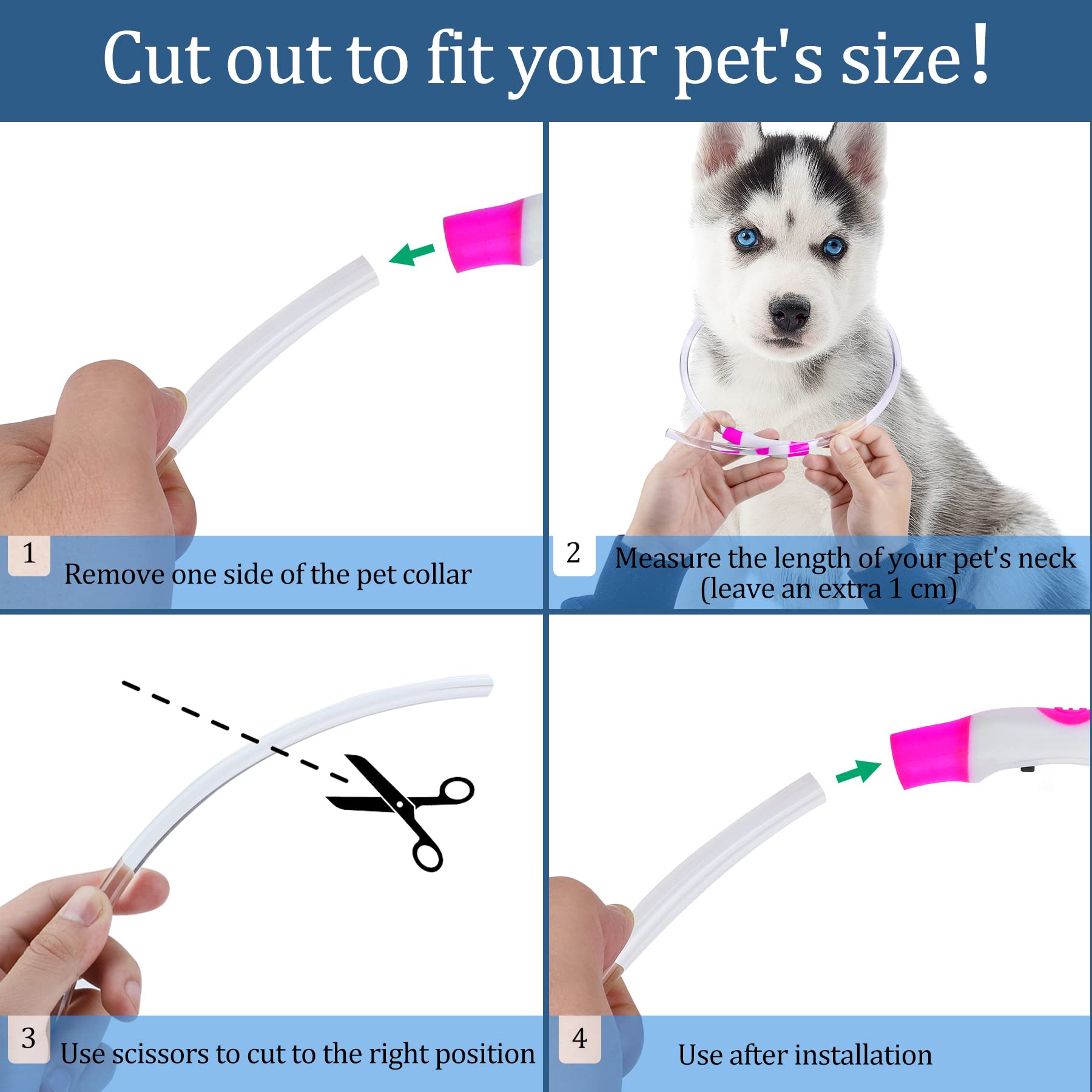 Cut out to fit your pet's size!

1
Remove one side of the pet collar

2
Measure the length of your pet's neck (leave an extra 1 cm)

3
Use scissors to cut to the right position

4
Use after installation