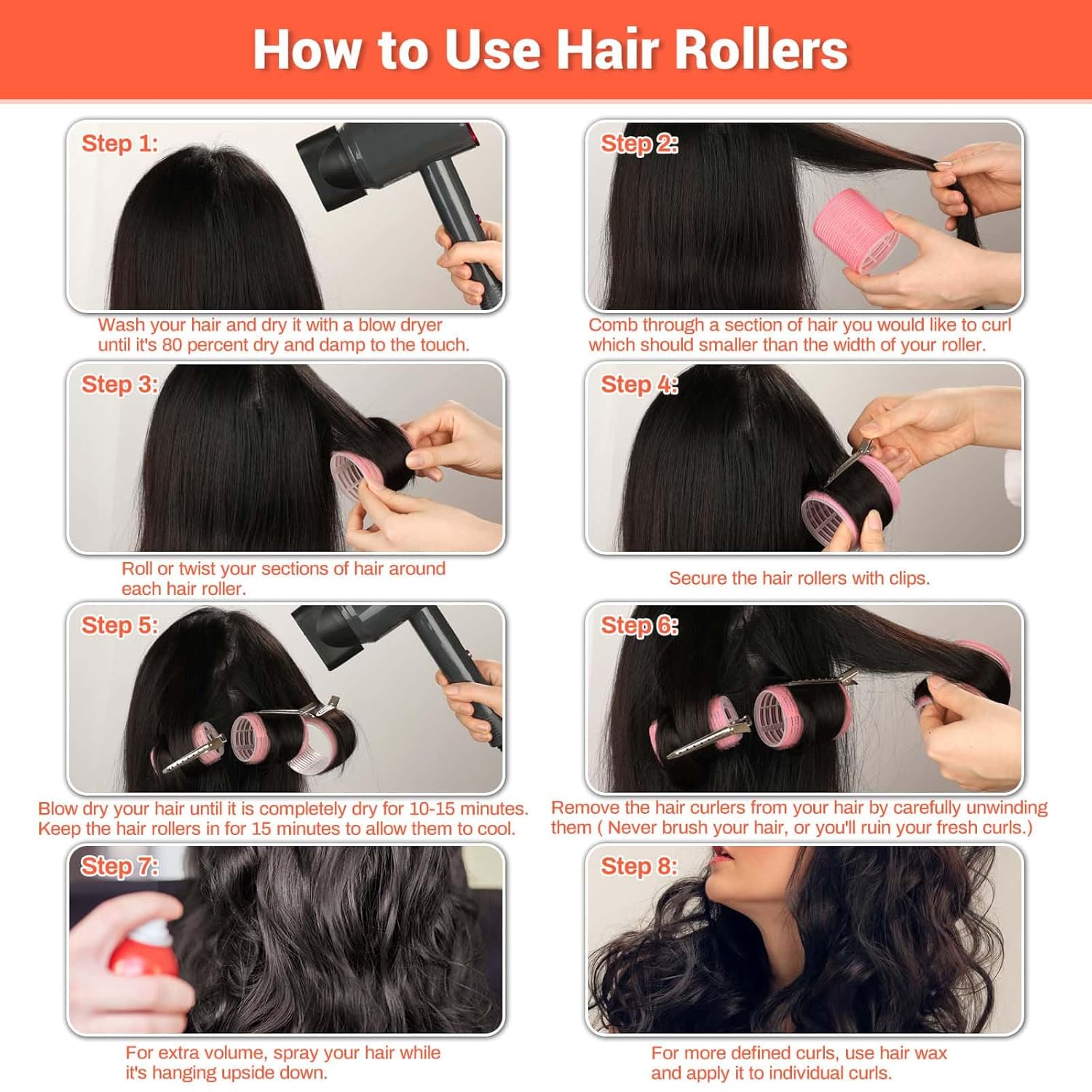 How to Use Hair Rollers

Step 1:

Wash your hair and dry it with a blow dryer until it's 80 percent dry and damp to the touch.

Step 2:

Comb through a section of hair you would like to curl which should smaller than the width of your roller.

Step 3:

Roll or twist your sections of hair around each hair roller.

Step 4:

Secure the hair rollers with clips.

Step 5:

Blow dry your hair until it is completely dry for 10-15 minutes. Keep the hair rollers in for 15 minutes to allow them to cool.

Step 6:

Remove the hair curlers from your hair by carefully unwinding them ( Never brush your hair, or you'll ruin your fresh curls.)

Step 7:

For extra volume, spray your hair while it's hanging upside down.

Step 8:

For more defined curls, use hair wax and apply it to individual curls.