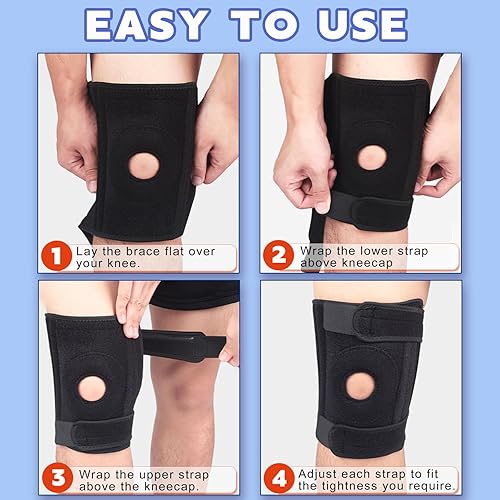 EASY TO USE

1 Lay the brace flat over your knee.

2 Wrap the lower strap above kneecap

3 Wrap the upper strap above the kneecap.

4 Adjust each strap to fit the tightness you require.