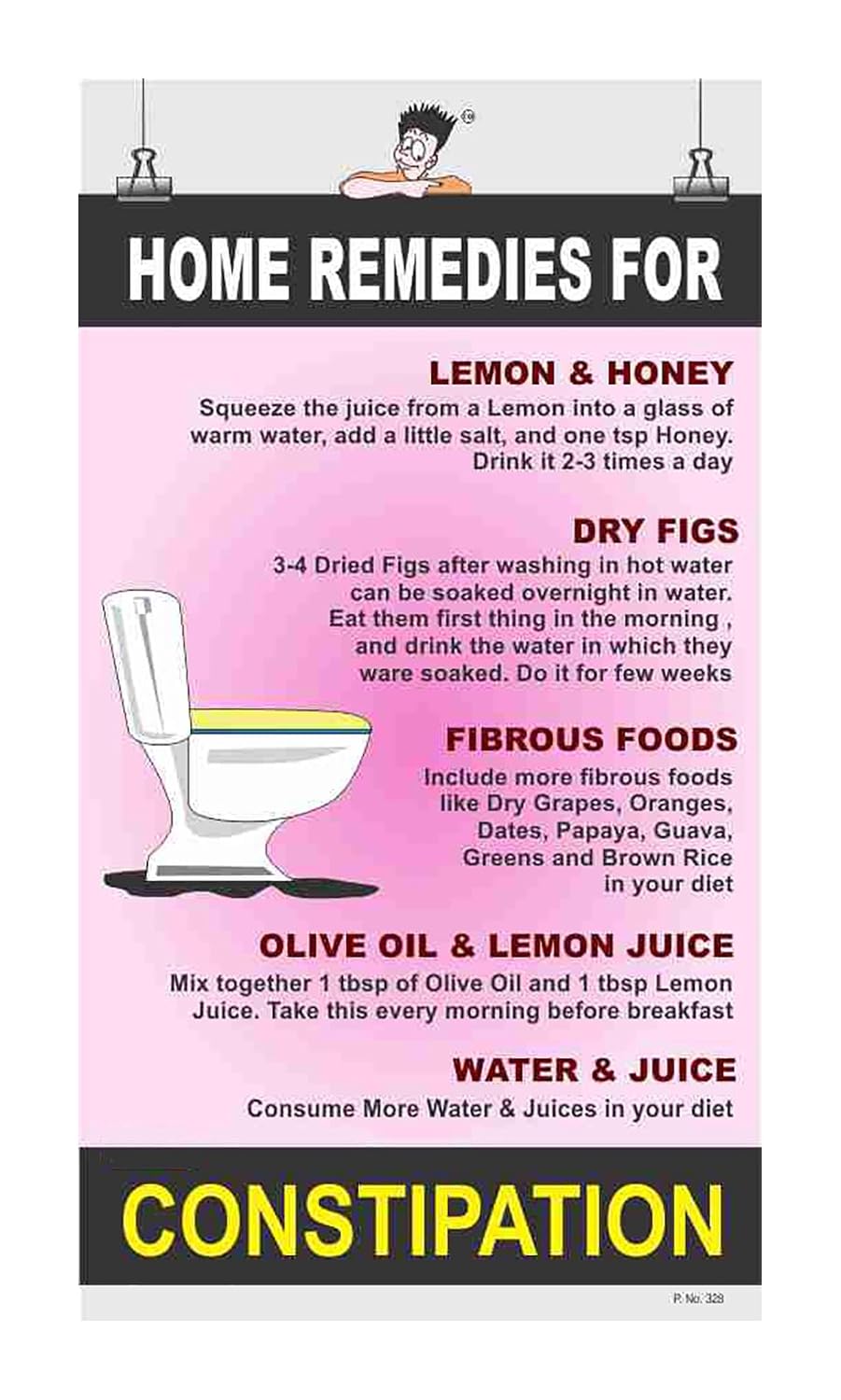 HOME REMEDIES FOR

LEMON & HONEY
Squeeze the juice from a Lemon into a glass of warm water, add a little salt, and one tsp Honey. Drink it 2-3 times a day

DRY FIGS
3-4 Dried Figs after washing in hot water can be soaked overnight in water. Eat them first thing in the morning , and drink the water in which they ware soaked. Do it for few weeks

FIBROUS FOODS
Include more fibrous foods like Dry Grapes, Oranges, Dates, Papaya, Guava, Greens and Brown Rice in your diet

OLIVE OIL & LEMON JUICE
Mix together 1 tbsp of Olive Oil and 1 tbsp Lemon Juice. Take this every morning before breakfast

WATER & JUICE
Consume More Water & Juices in your diet

CONSTIPATION

P. No. 328