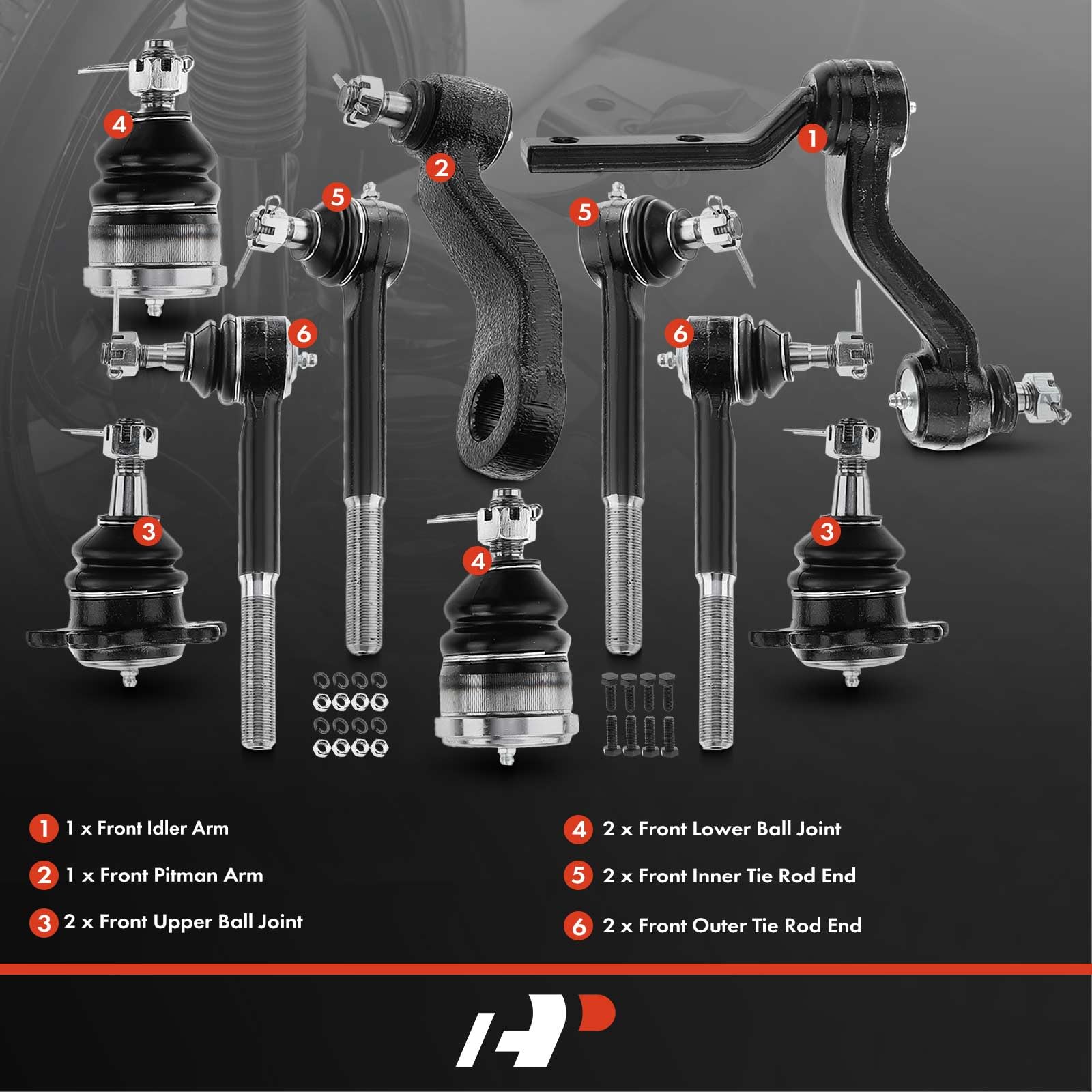 4

2

1

5

5

6

6

3

4

3

1 1 x Front Idler Arm

2 1 x Front Pitman Arm

3 2 x Front Upper Ball Joint

4 2 x Front Lower Ball Joint

5 2 x Front Inner Tie Rod End

6 2 x Front Outer Tie Rod End