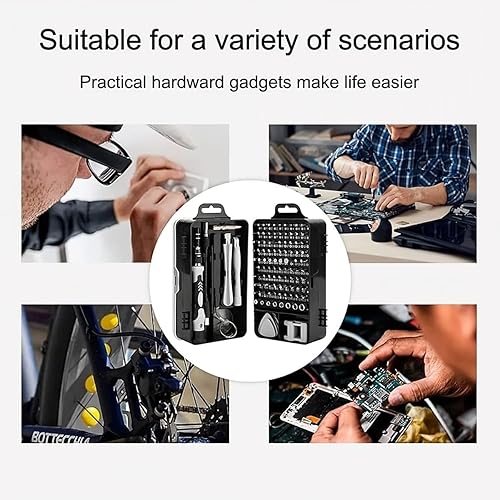 Suitable for a variety of scenarios

Practical hardward gadgets make life easier

BOTTECCHIA