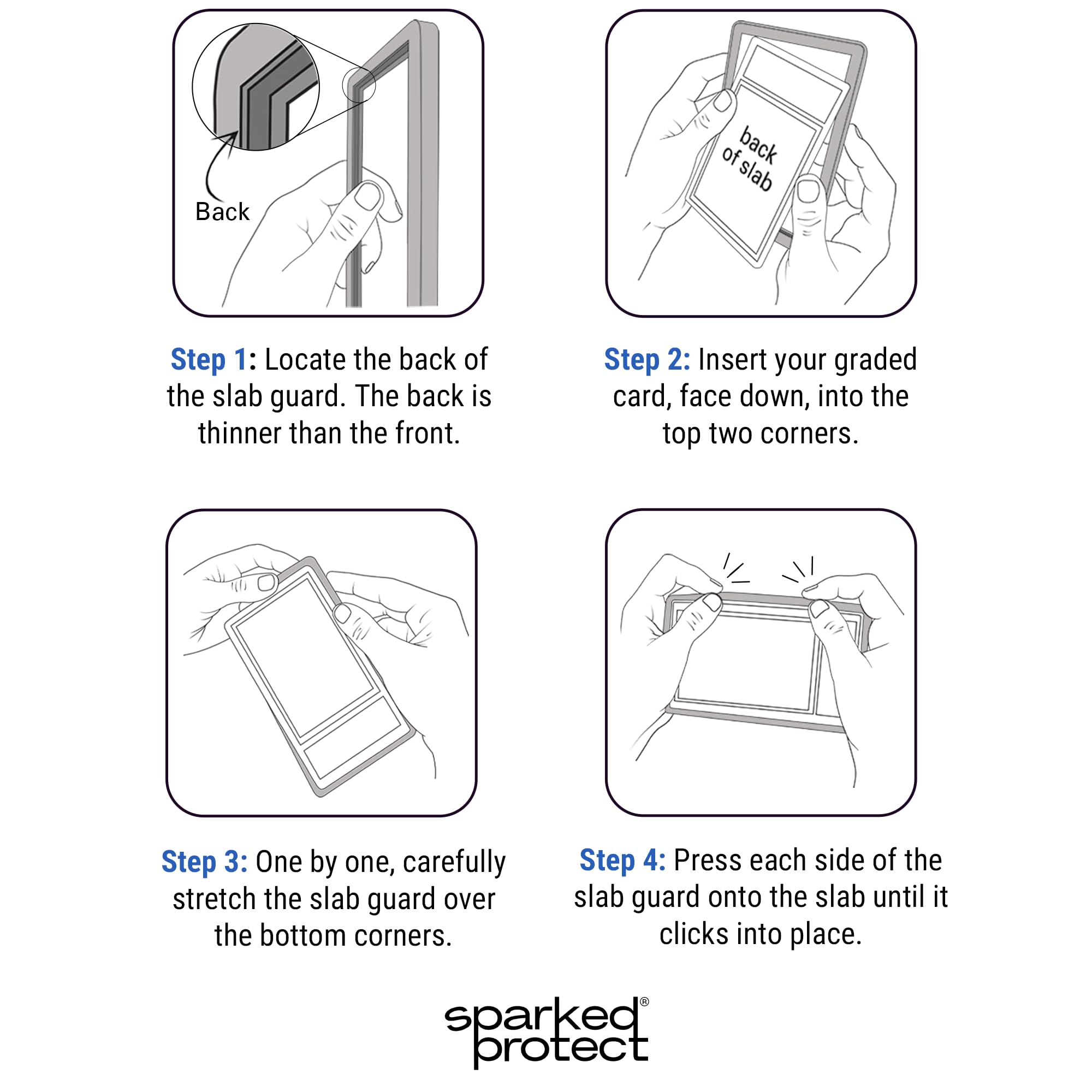 Back

Step 1: Locate the back of the slab guard. The back is thinner than the front.

back of slab

Step 2: Insert your graded card, face down, into the top two corners.

Step 3: One by one, carefully stretch the slab guard over the bottom corners.

Step 4: Press each side of the slab guard onto the slab until it clicks into place.

sparked® protect