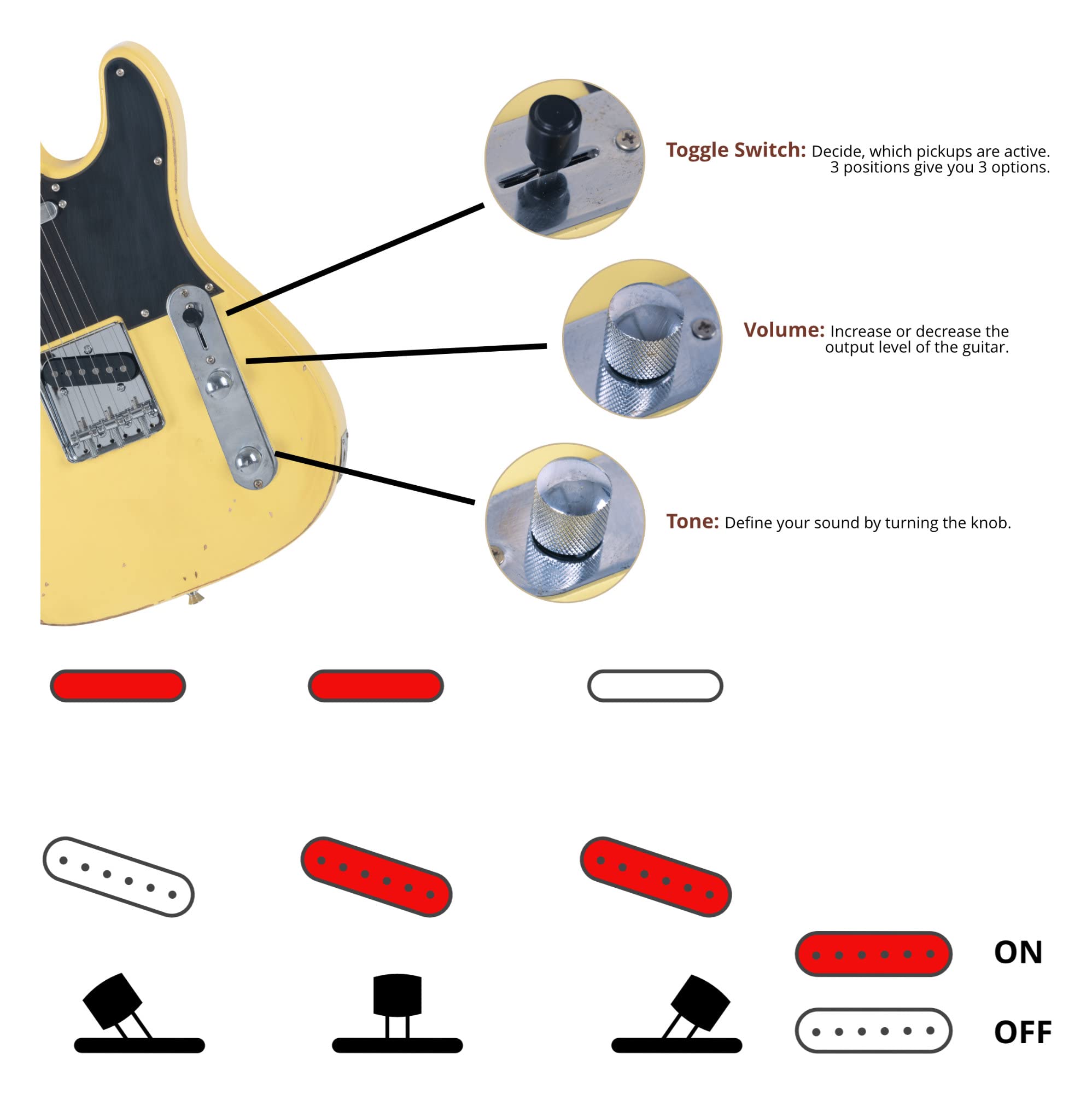 Toggle Switch: Decide, which pickups are active. 3 positions give you 3 options.

Volume: Increase or decrease the output level of the guitar.

Tone: Define your sound by turning the knob.

ON

OFF