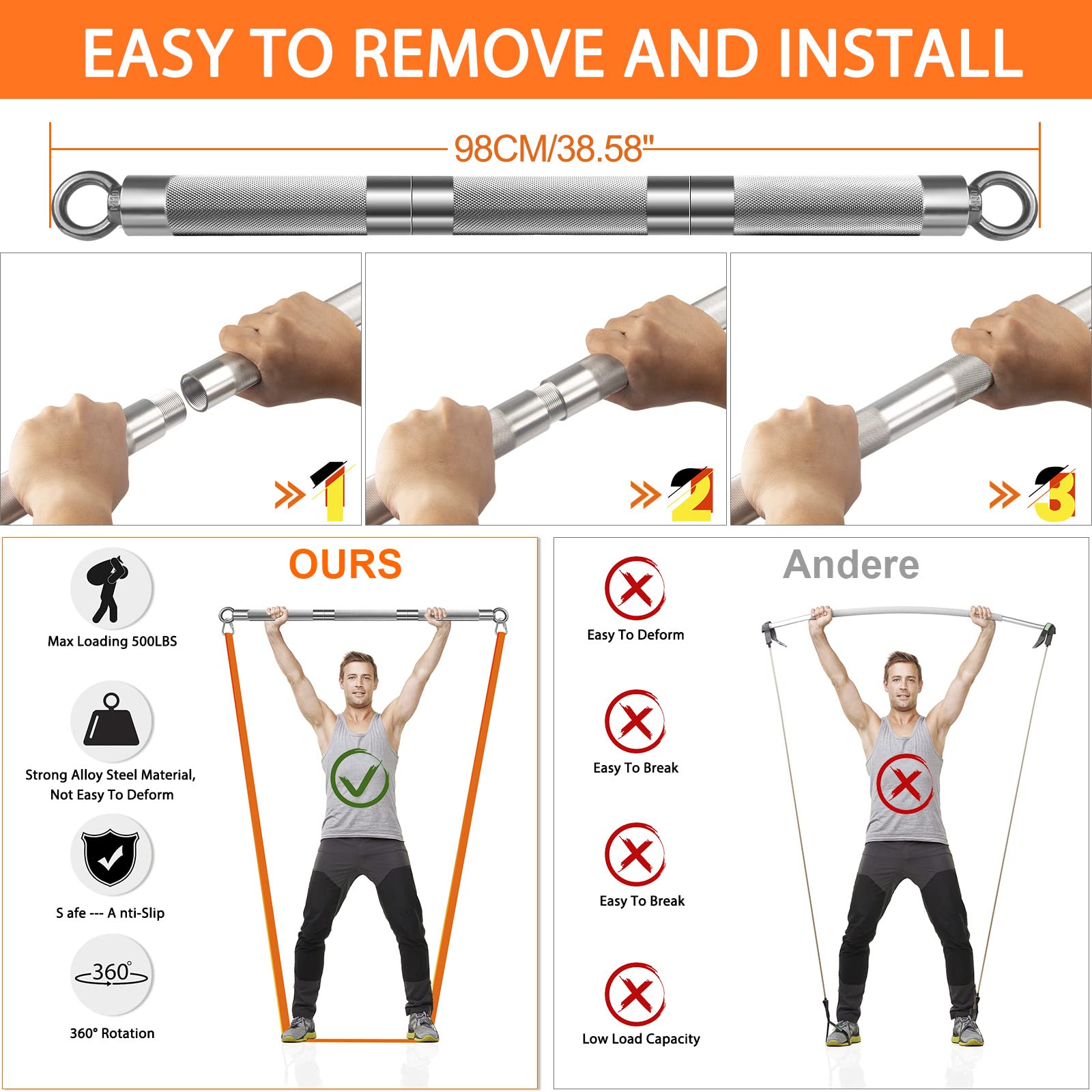 EASY TO REMOVE AND INSTALL

98CM/38.58"

1

2

3

OURS

Max Loading 500LBS

Strong Alloy Steel Material, Not Easy To Deform

S afe --- A nti-Slip

360°

360° Rotation

Andere

Easy To Deform

Easy To Break

Easy To Break

Low Load Capacity