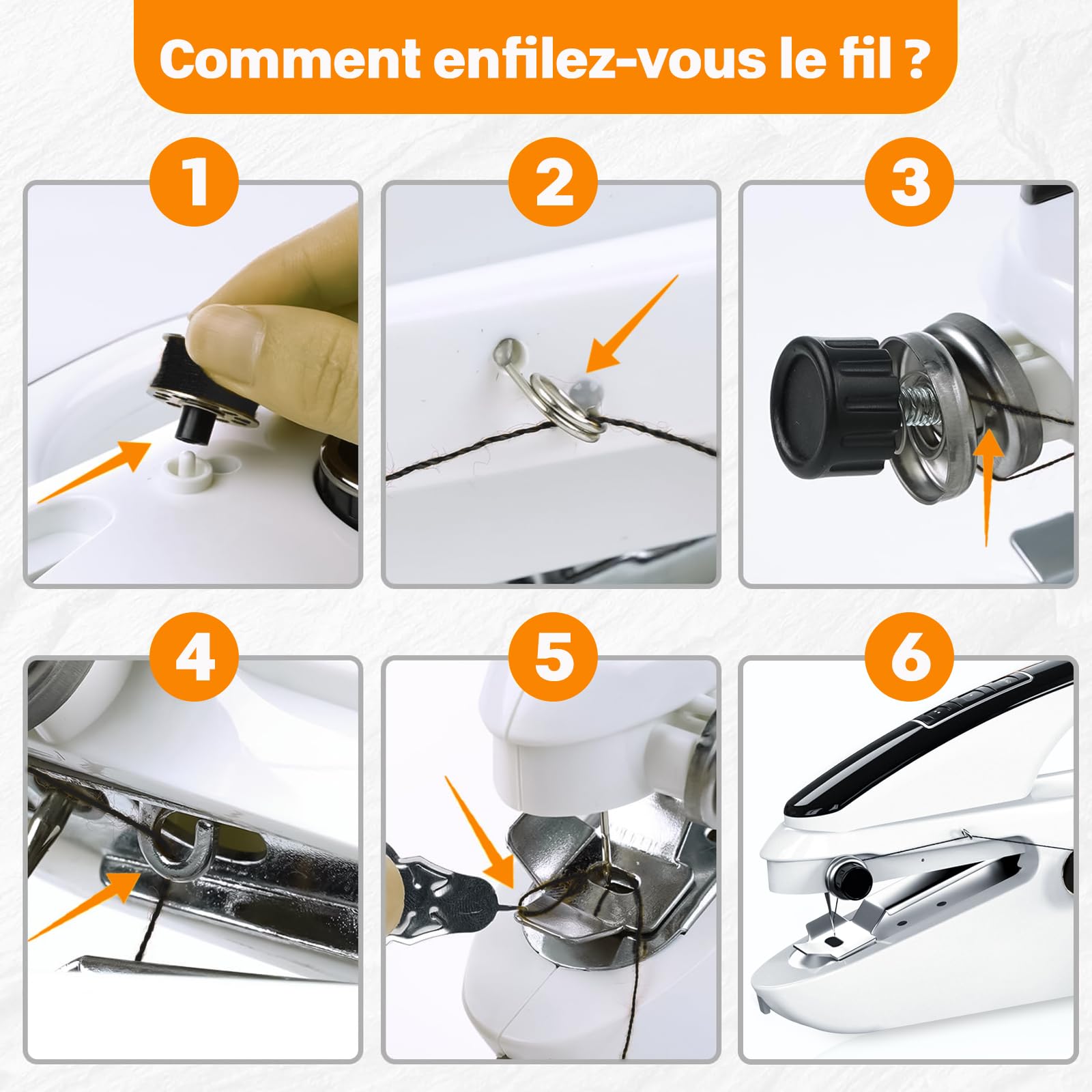 Comment enfilez-vous le fil ?

1

2

3

4

5

6