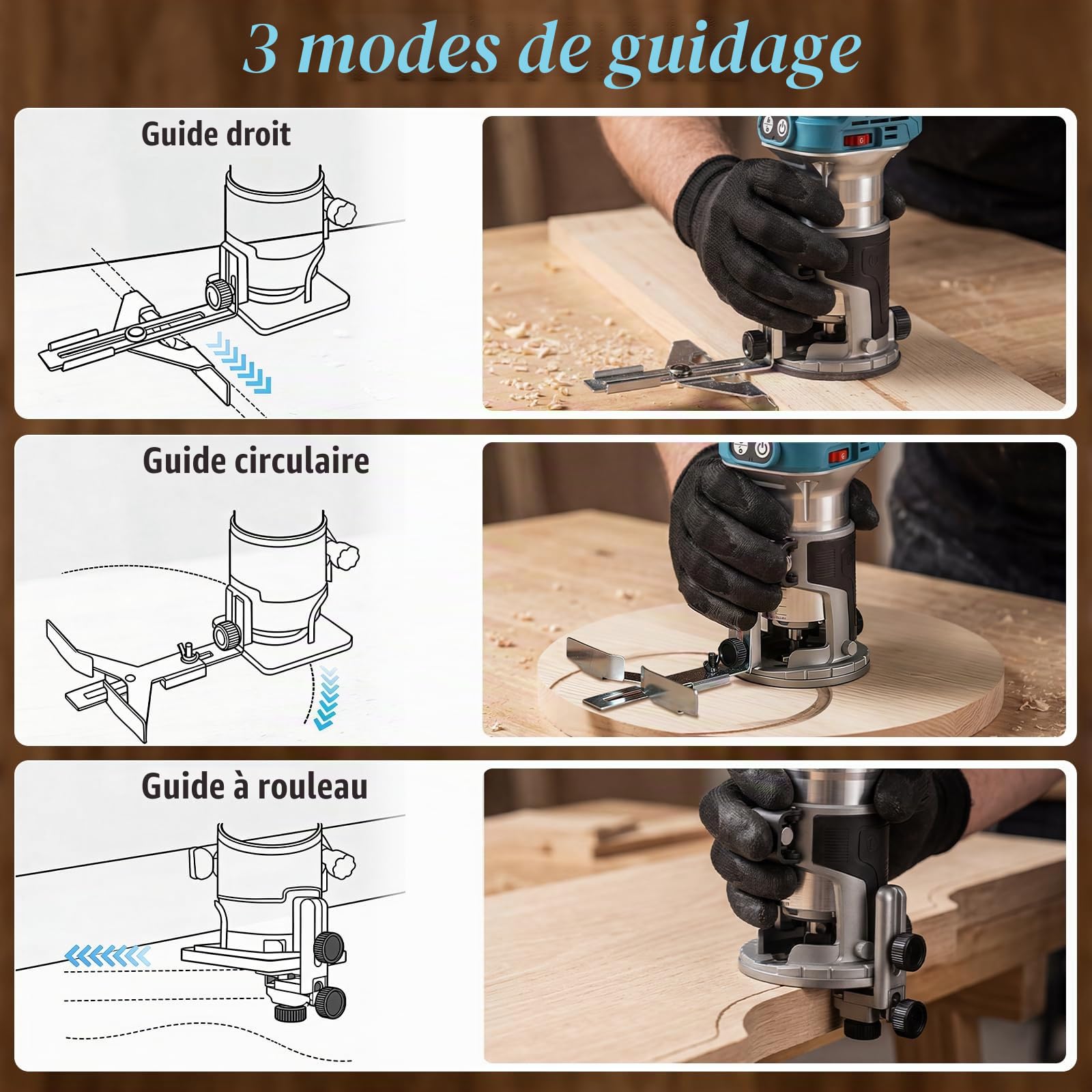 3 modes de guidage

Guide droit

Guide circulaire

Guide à rouleau