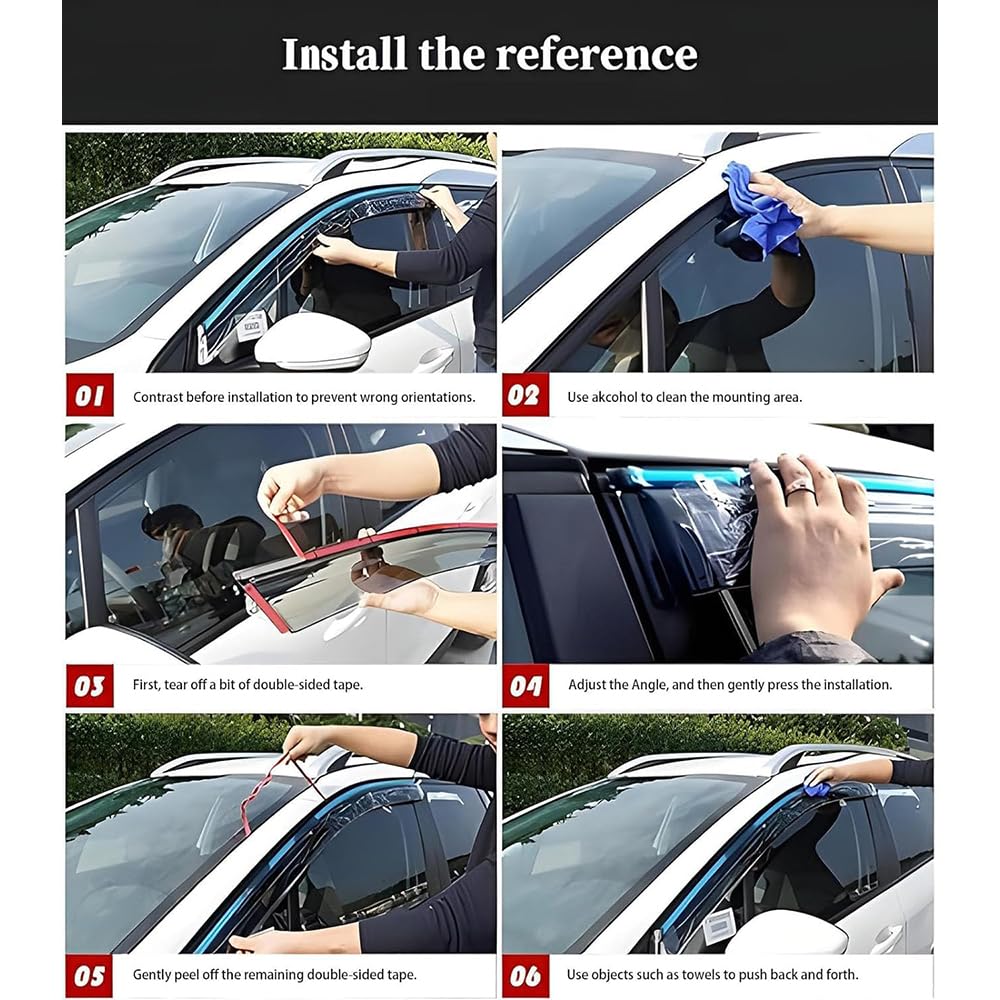 Install the reference

01 Contrast before installation to prevent wrong orientations.

02 Use akcohol to clean the mounting area.

03 First, tear off a bit of double-sided tape.

04 Adjust the Angle, and then gently press the installation.

05 Gently peel off the remaining double-sided tape.

06 Use objects such as towels to push back and forth.