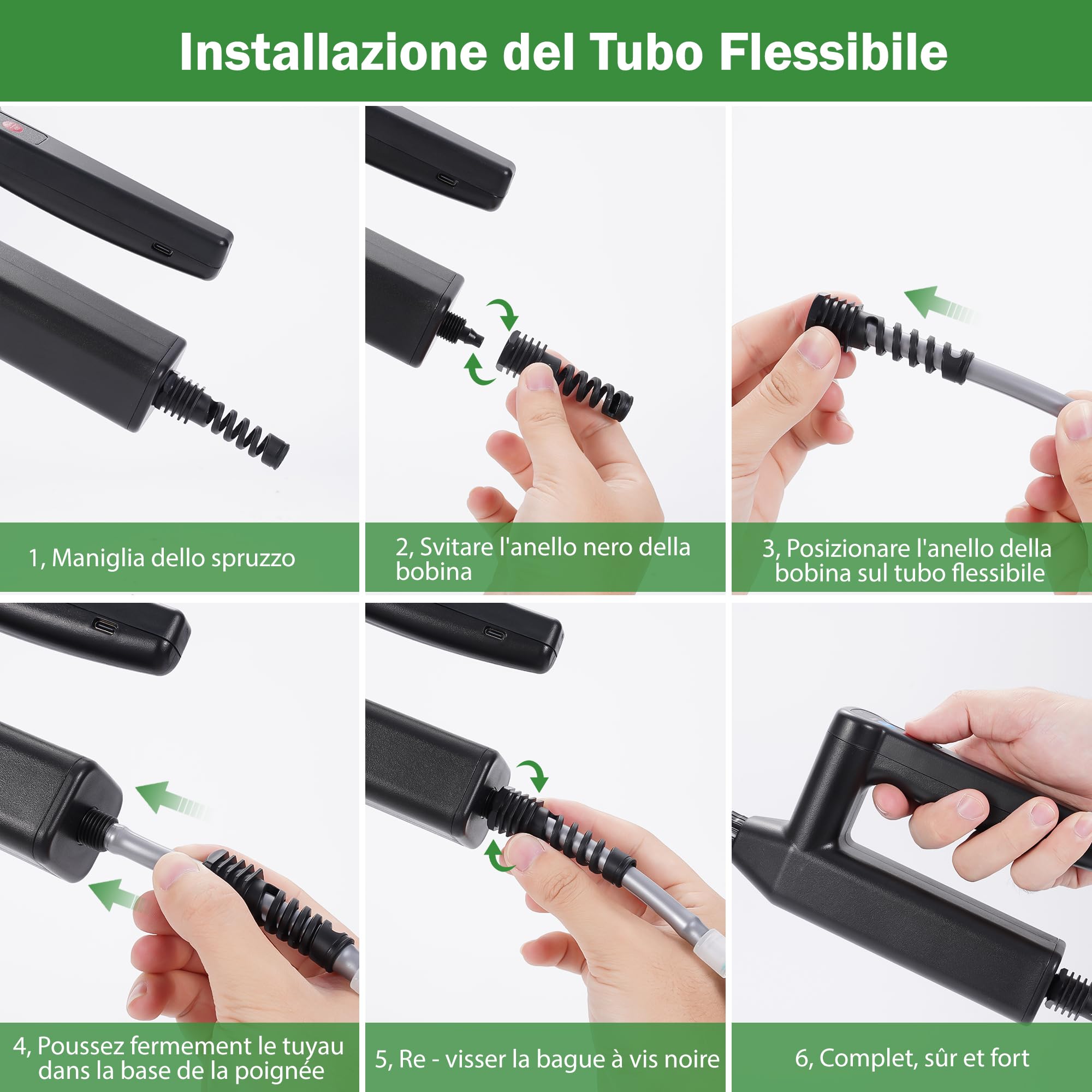 Installazione del Tubo Flessibile

1, Maniglia dello spruzzo

2, Svitare l'anello nero della bobina

3, Posizionare l'anello della bobina sul tubo flessibile

4, Poussez fermement le tuyau dans la base de la poignée

5, Re - visser la bague à vis noire

6, Complet, sûr et fort