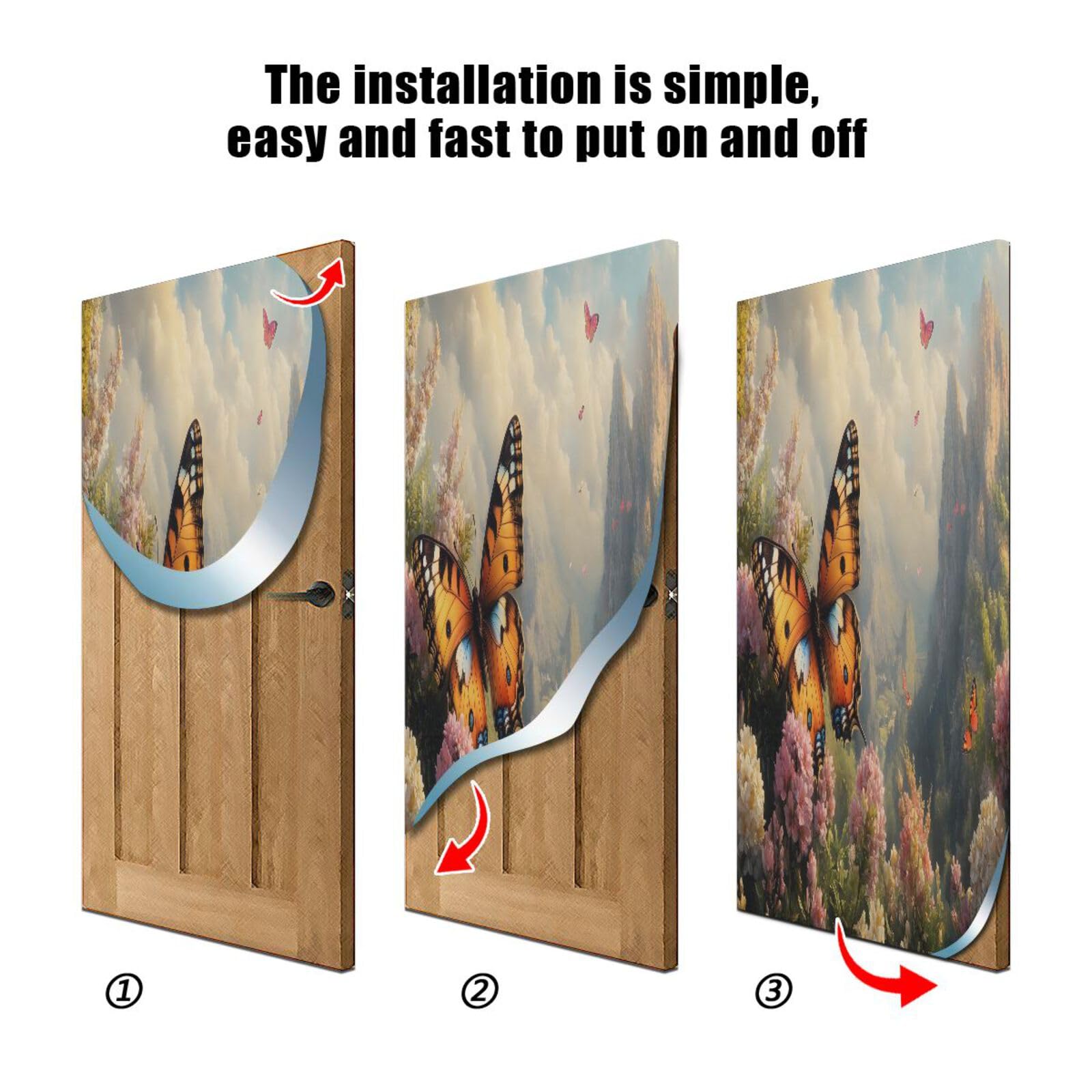 The installation is simple, easy and fast to put on and off

①

②

③