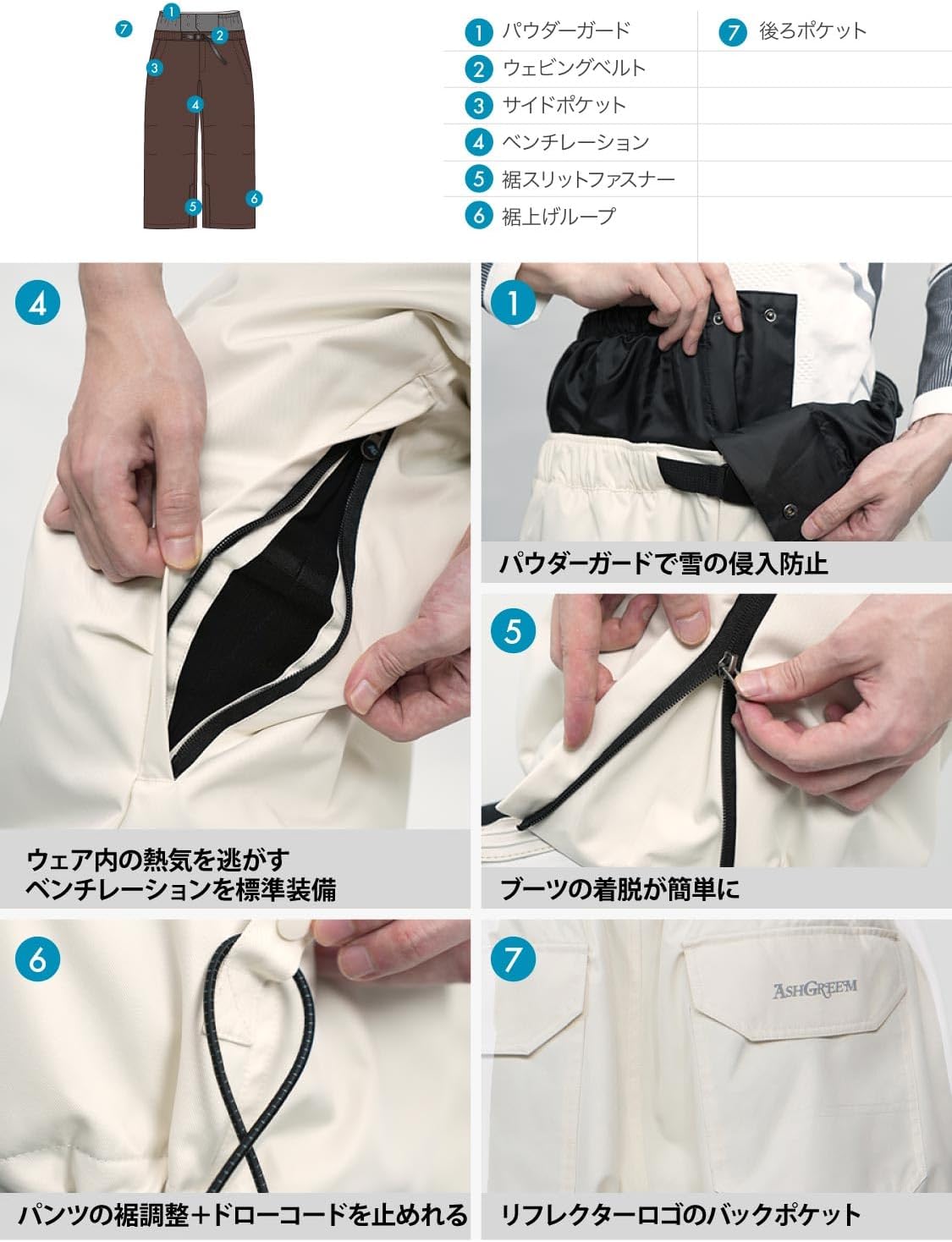 7 1 2 3 4 5 6

1 パウダーガード
2 ウェビングベルト
3 サイドポケット
4 ベンチレーション
5 裾スリットファスナー
6 裾上げループ

7 後ろポケット

4
ウェア内の熱気を逃がす
ベンチレーションを標準装備

1
パウダーガードで雪の侵入防止

5
ブーツの着脱が簡単に

6
パンツの裾調整+ドローコードを止めれる

7
ASHGREEM
リフレクターロゴのバックポケット