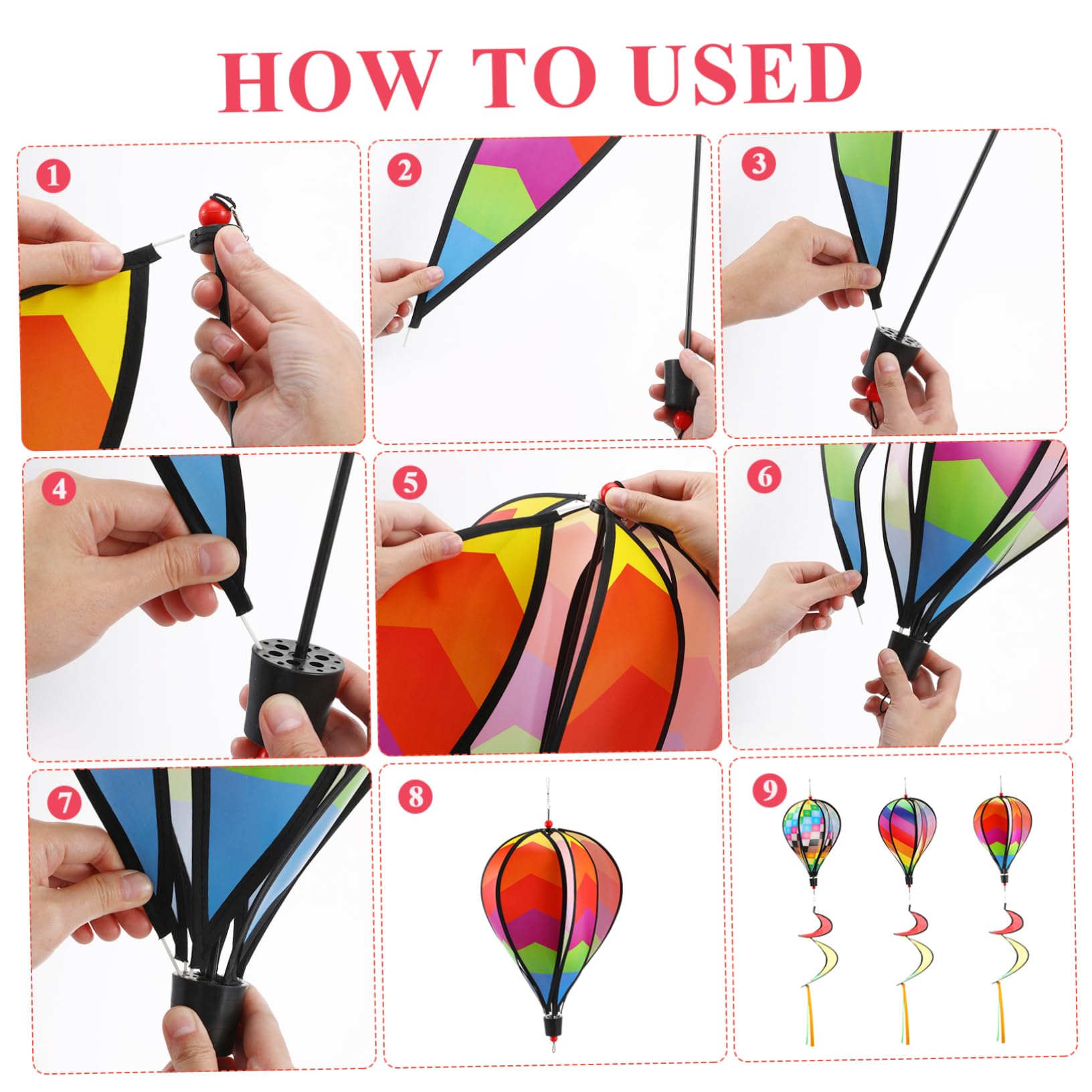 HOW TO USED

1

2

3

4

5

6

7

8

9