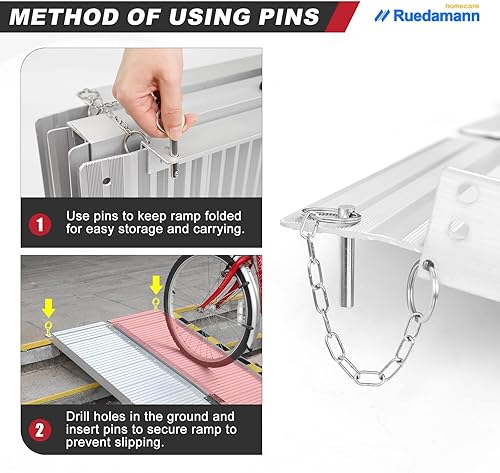 METHOD OF USING PINS

homecare
Ruedamann

1 Use pins to keep ramp folded for easy storage and carrying.

2 Drill holes in the ground and insert pins to secure ramp to prevent slipping.