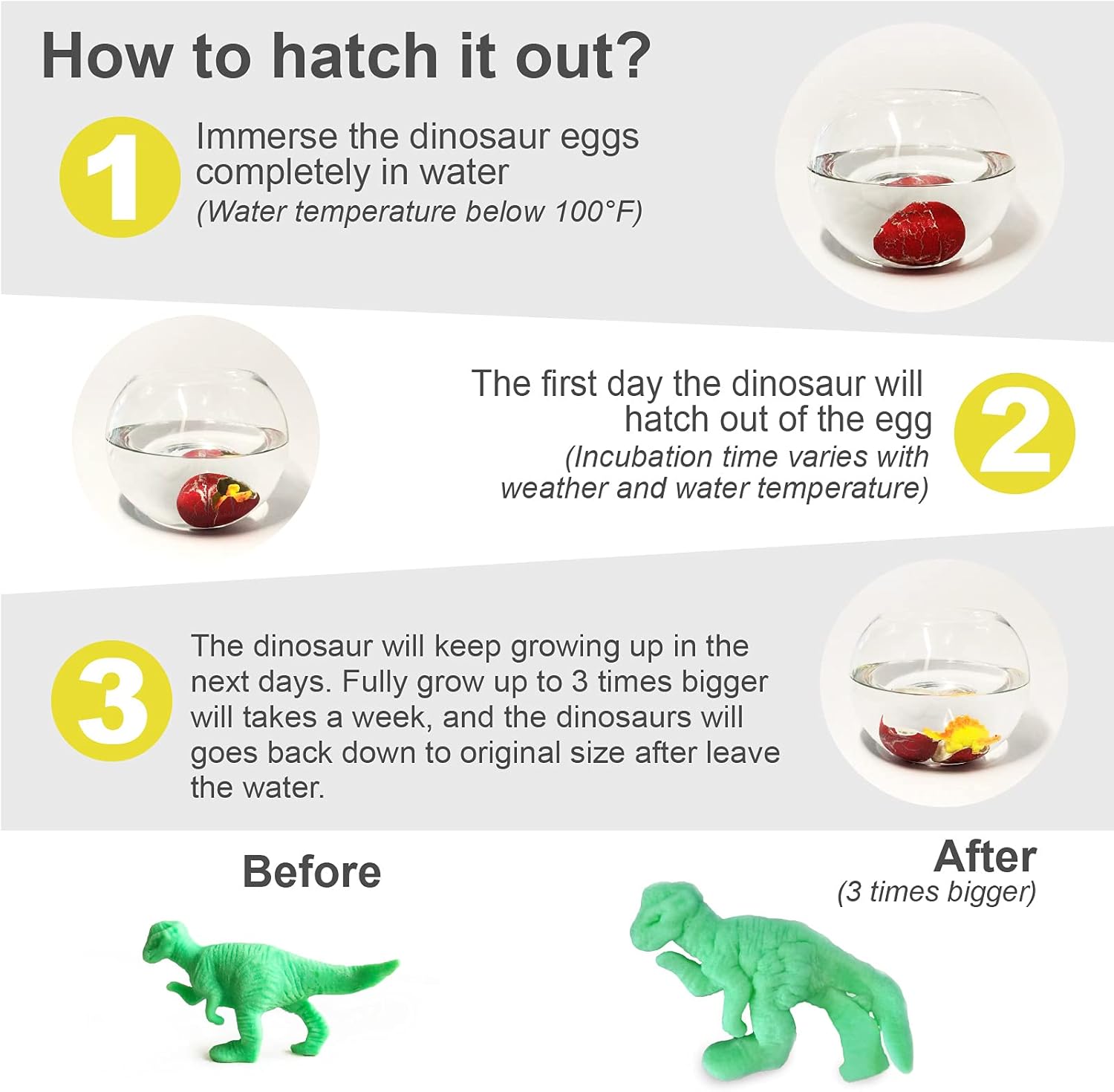 How to hatch it out?

1

Immerse the dinosaur eggs completely in water
(Water temperature below 100°F)

The first day the dinosaur will hatch out of the egg
(Incubation time varies with weather and water temperature)

2

3

The dinosaur will keep growing up in the next days. Fully grow up to 3 times bigger will takes a week, and the dinosaurs will goes back down to original size after leave the water.

Before

After
(3 times bigger)