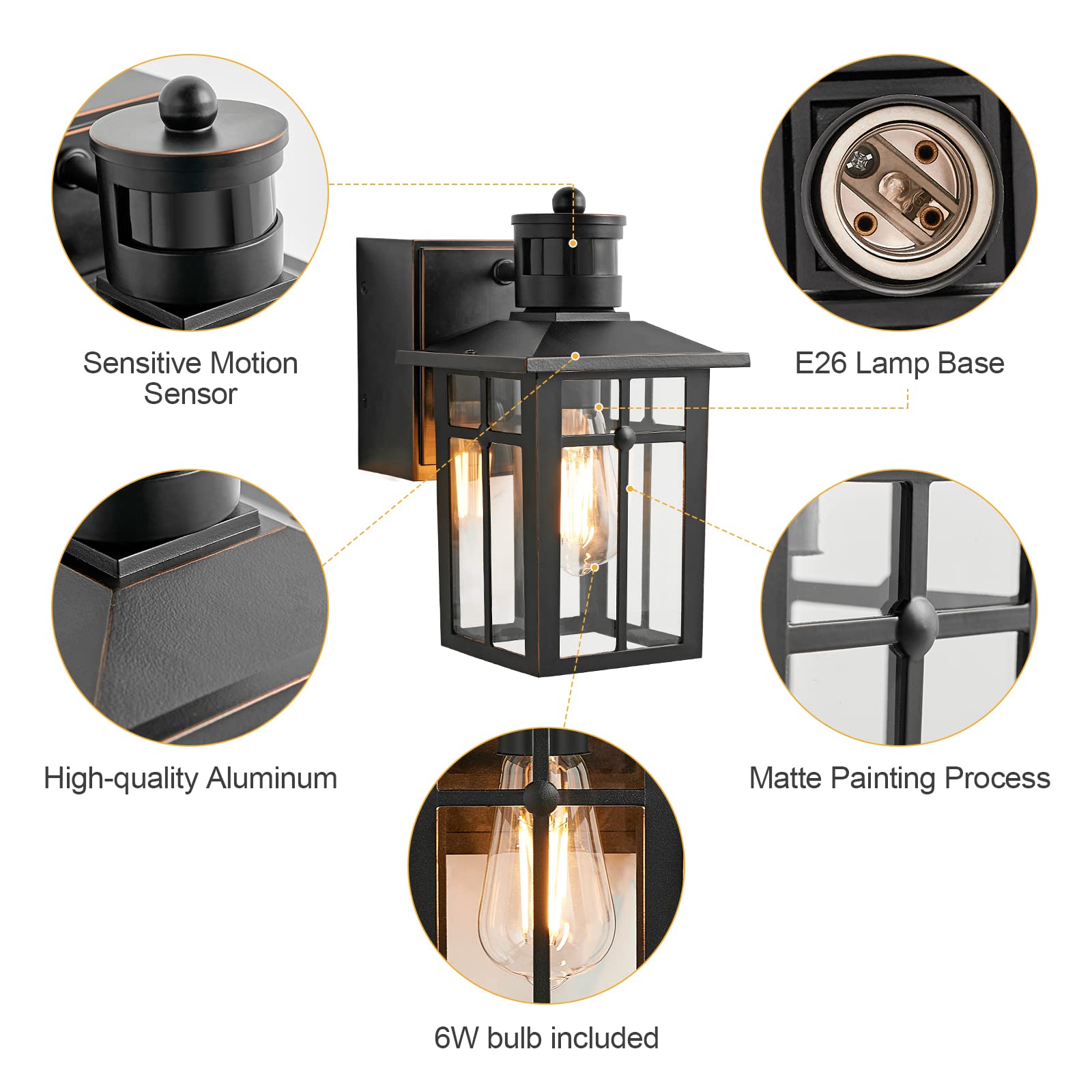 Sensitive Motion Sensor

E26 Lamp Base

High-quality Aluminum

Matte Painting Process

6W bulb included