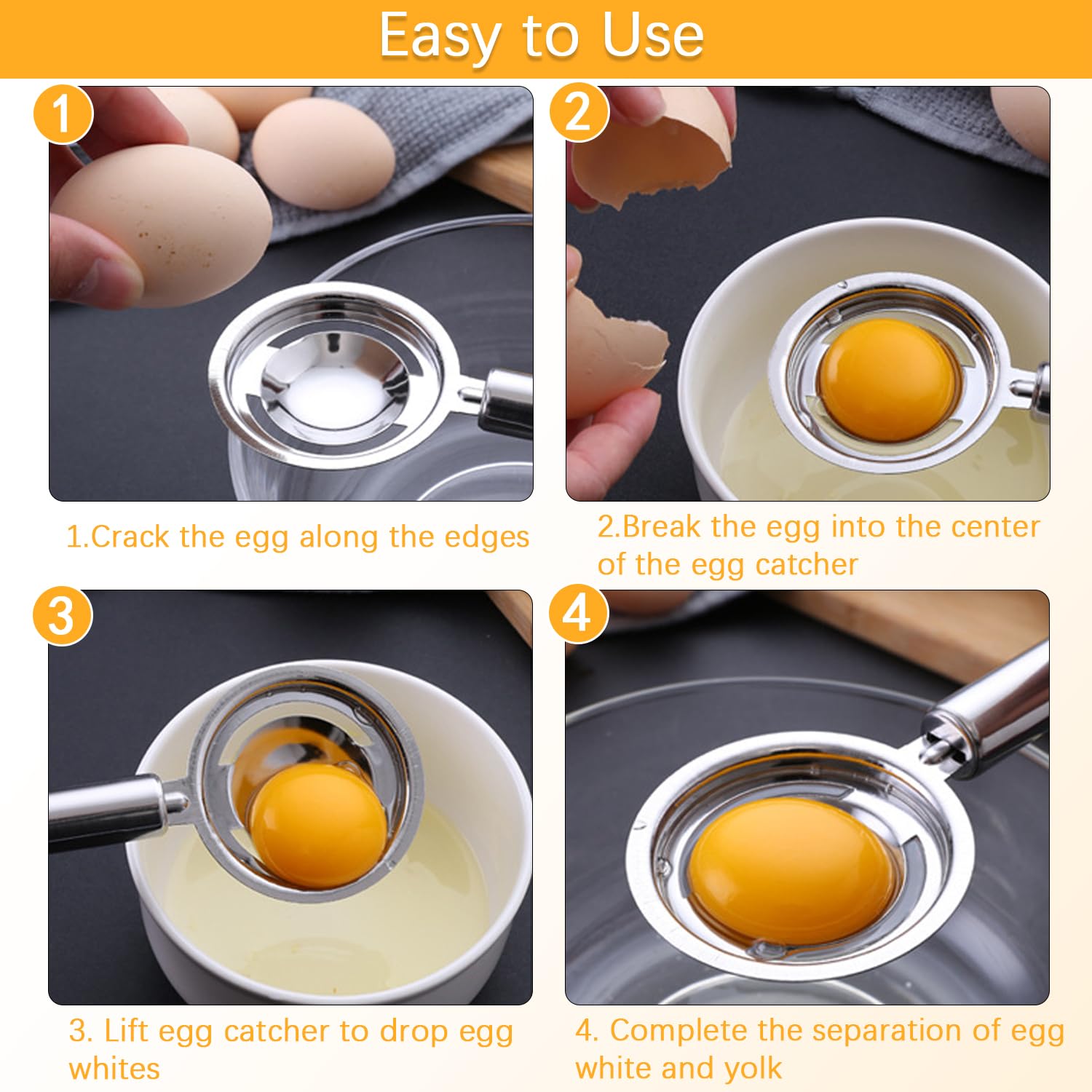 Easy to Use

1

1.Crack the egg along the edges

2

2.Break the egg into the center of the egg catcher

3

3. Lift egg catcher to drop egg whites

4

4. Complete the separation of egg white and yolk