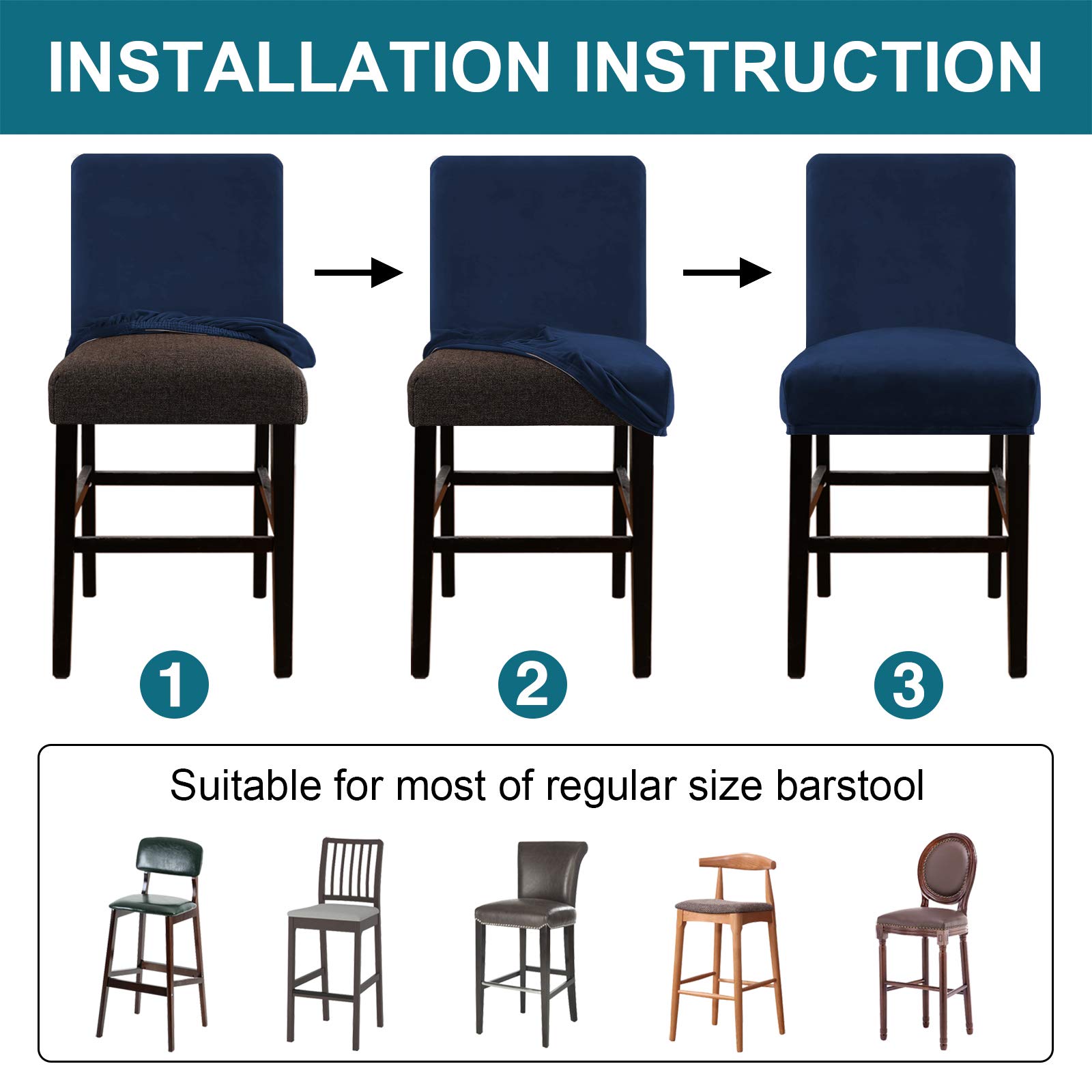 INSTALLATION INSTRUCTION

1

2

3

Suitable for most of regular size barstool