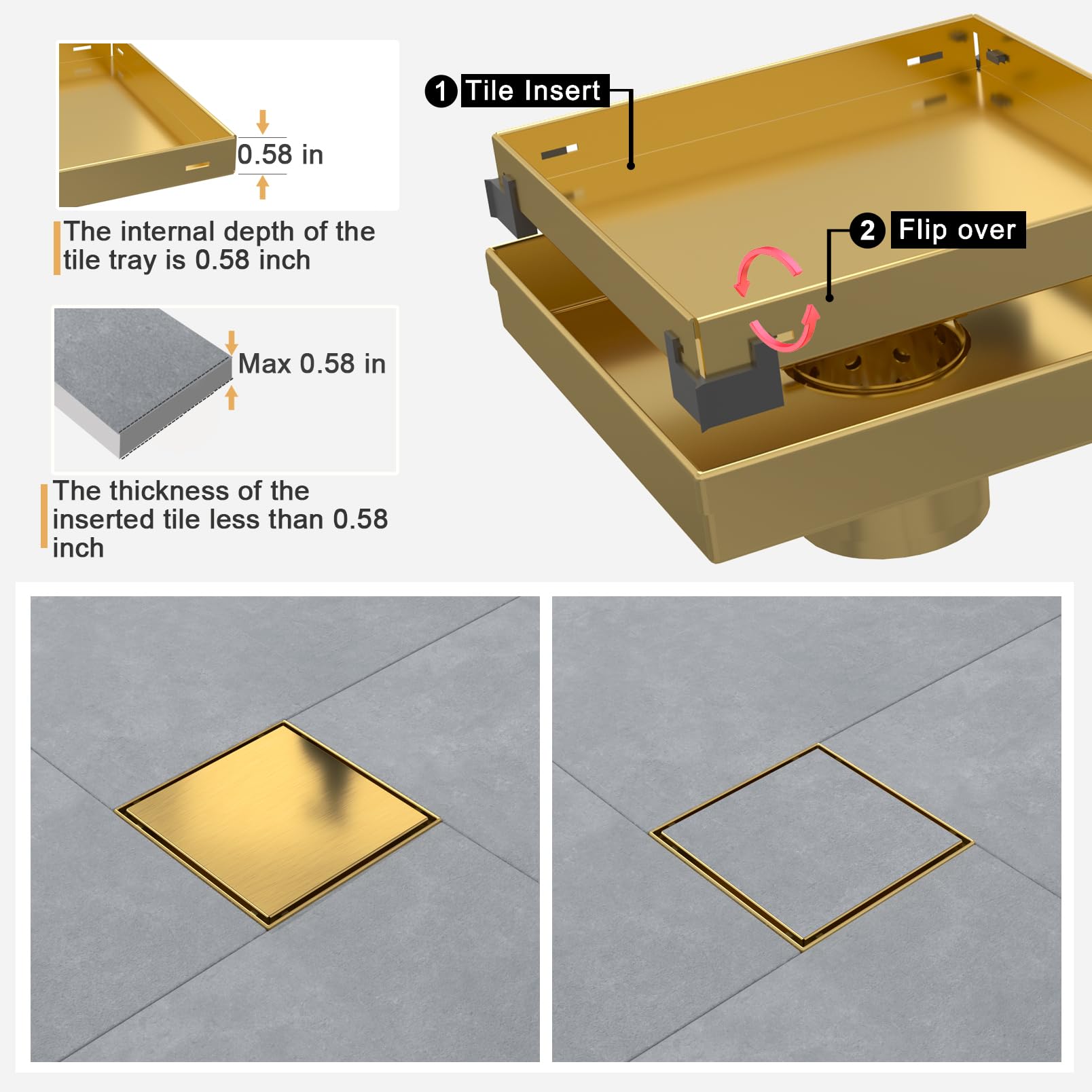 0.58 in

The internal depth of the tile tray is 0.58 inch

Max 0.58 in

The thickness of the inserted tile less than 0.58 inch

1 Tile Insert

2 Flip over