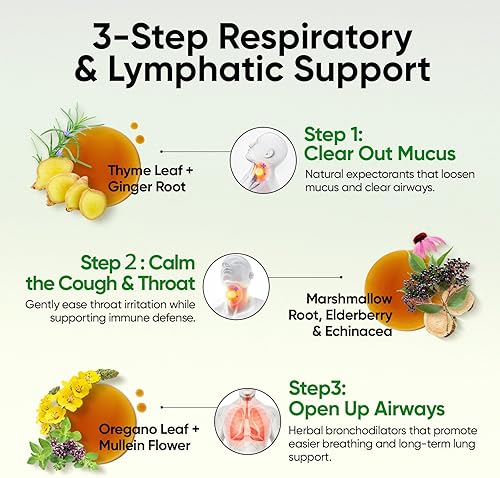 3-Step Respiratory & Lymphatic Support

Thyme Leaf + Ginger Root

Step 1: Clear Out Mucus

Natural expectorants that loosen mucus and clear airways.

Step 2 : Calm the Cough & Throat

Gently ease throat irritation while supporting immune defense.

Marshmallow Root, Elderberry & Echinacea

Oregano Leaf + Mullein Flower

Step3: Open Up Airways

Herbal bronchodilators that promote easier breathing and long-term lung support.