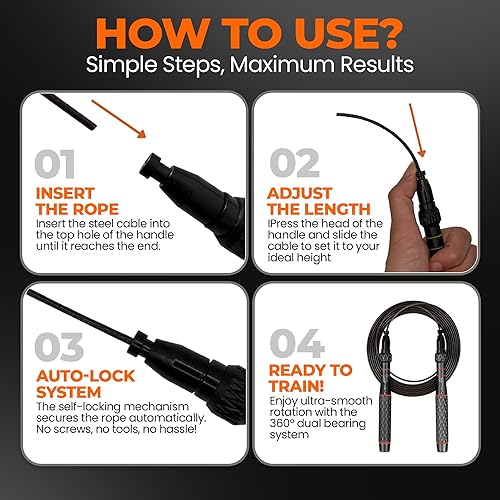 HOW TO USE?
Simple Steps, Maximum Results

01
INSERT THE ROPE
Insert the steel cable into the top hole of the handle until it reaches the end.

02
ADJUST THE LENGTH
IPress the head of the handle and slide the cable to set it to your ideal height

03
AUTO-LOCK SYSTEM
The self-locking mechanism secures the rope automatically. No screws, no tools, no hassle!

04
READY TO TRAIN!
Enjoy ultra-smooth rotation with the 360° dual bearing system