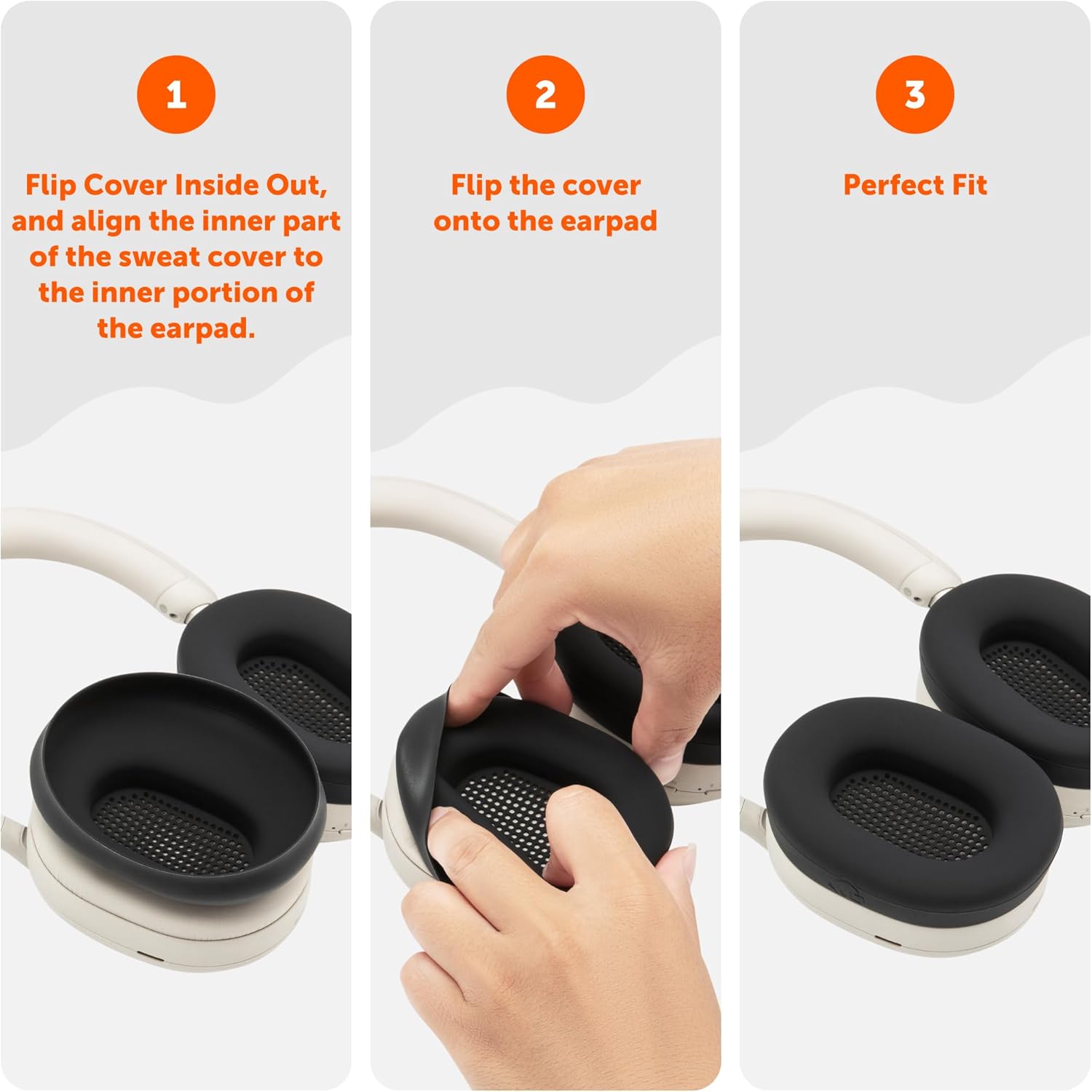 1

Flip Cover Inside Out, and align the inner part of the sweat cover to the inner portion of the earpad.

2

Flip the cover onto the earpad

3

Perfect Fit