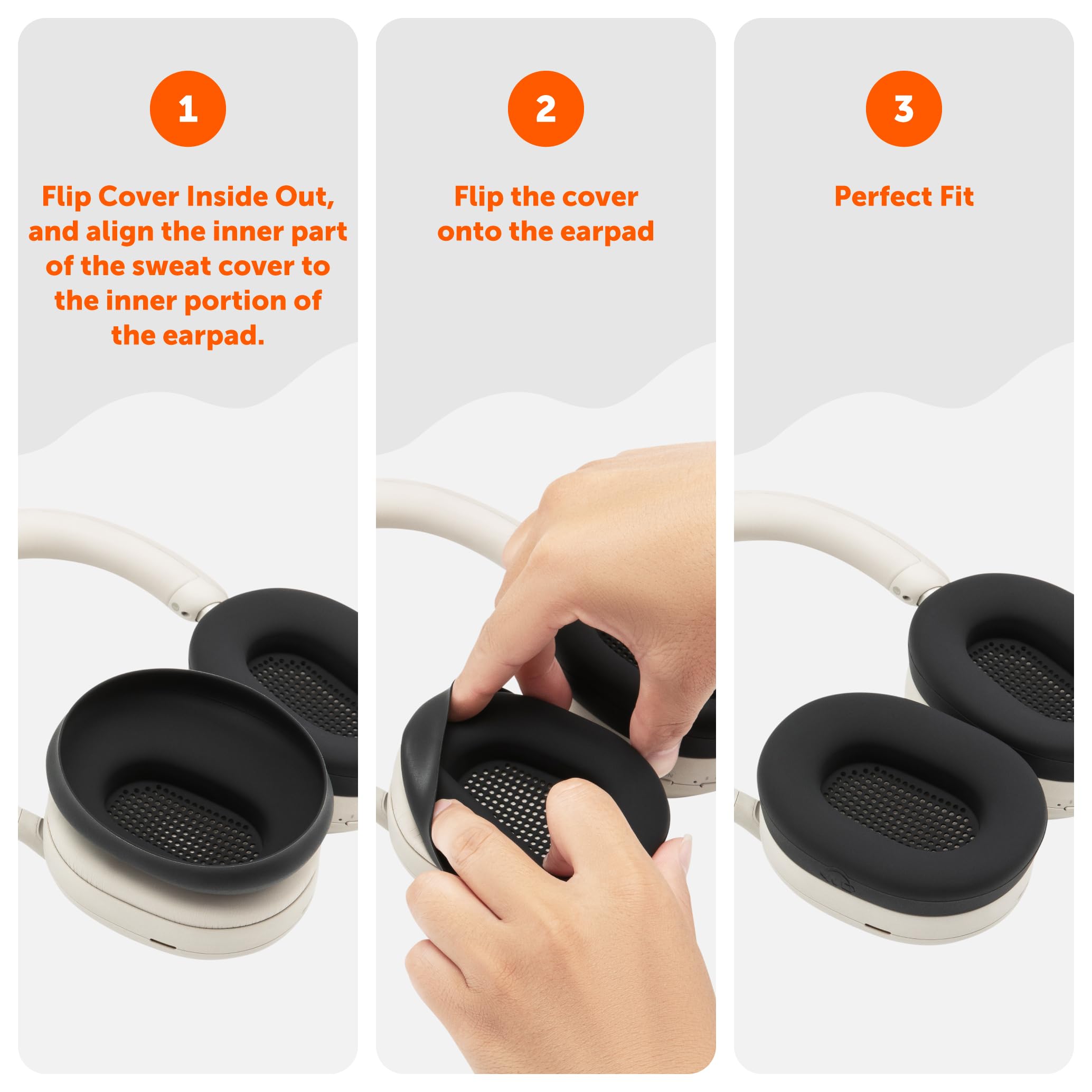 1

Flip Cover Inside Out, and align the inner part of the sweat cover to the inner portion of the earpad.

2

Flip the cover onto the earpad

3

Perfect Fit