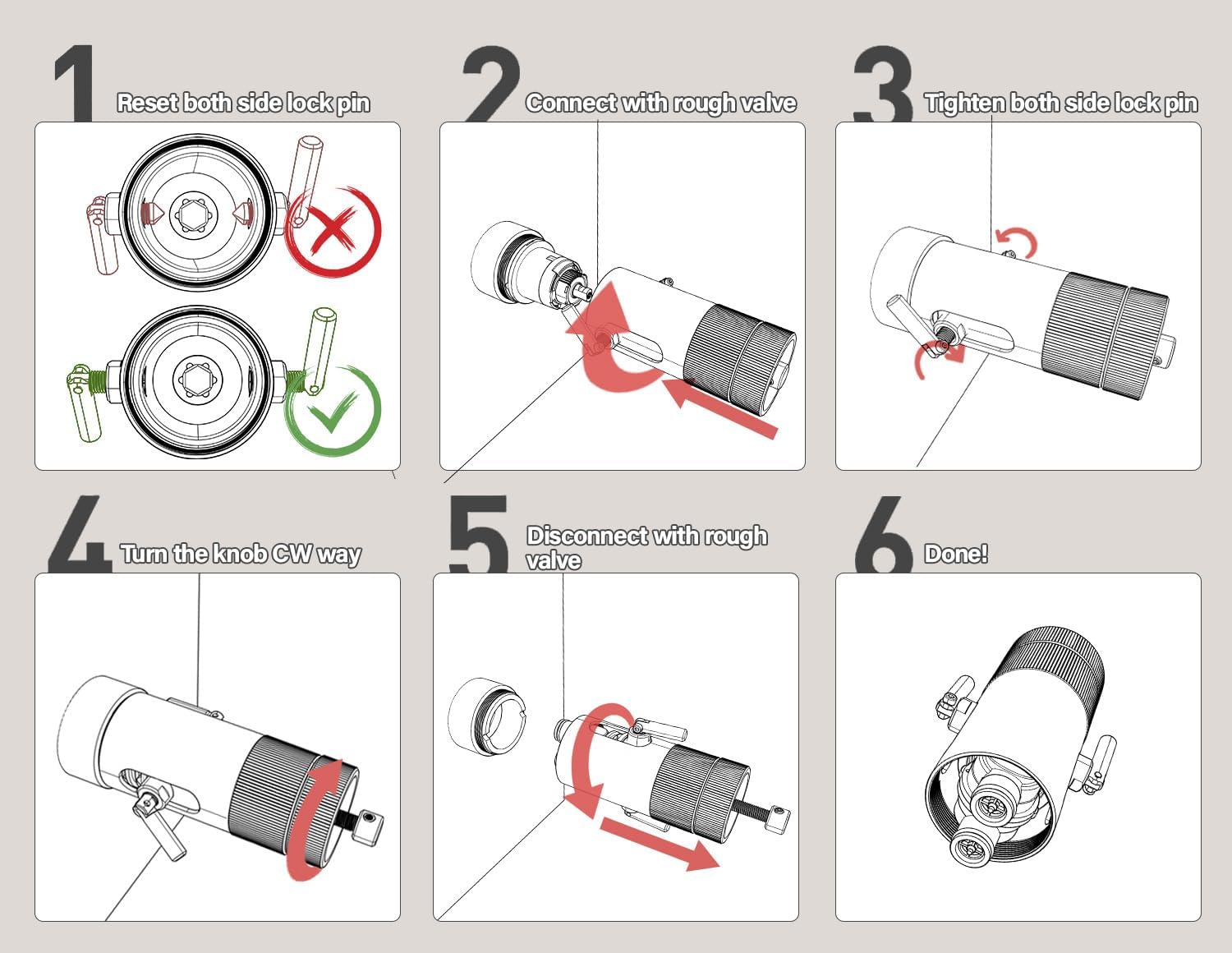 1 Reset both side lock pin

2 Connect with rough valve

3 Tighten both side lock pin

4 Turn the knob CW way

5 Disconnect with rough valve

6 Done!