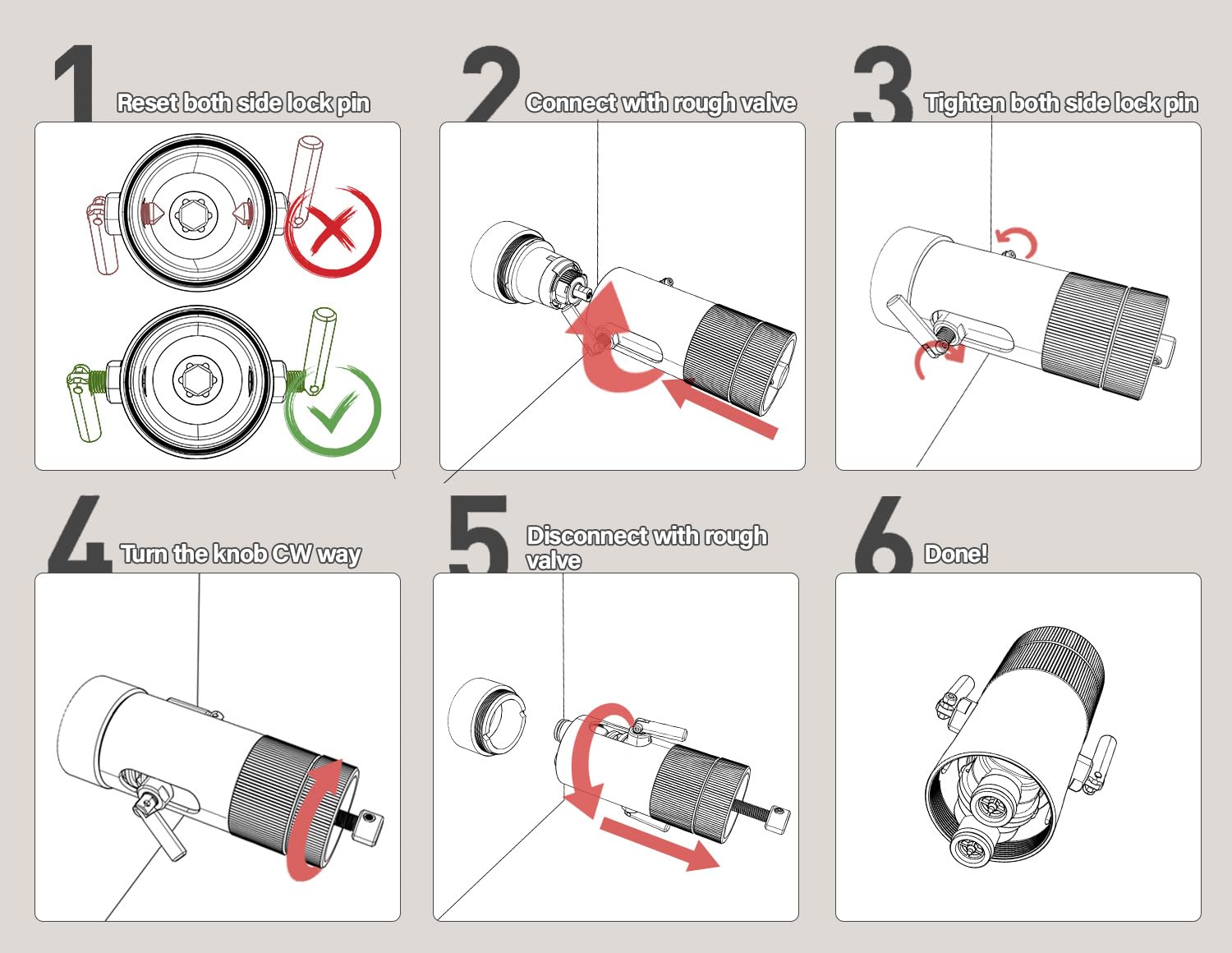 1 Reset both side lock pin

2 Connect with rough valve

3 Tighten both side lock pin

4 Turn the knob CW way

5 Disconnect with rough valve

6 Done!