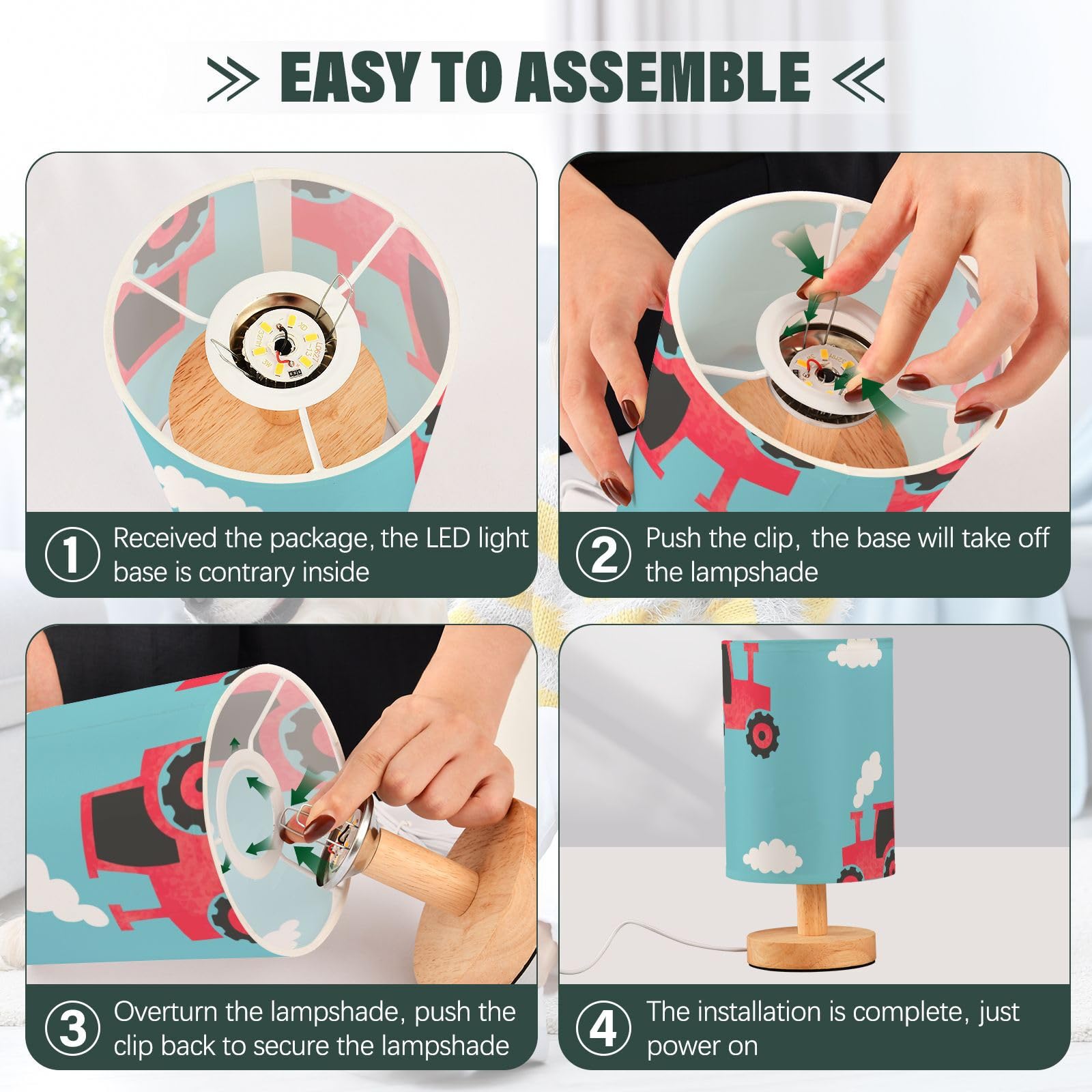 EASY TO ASSEMBLE

1 Received the package, the LED light base is contrary inside

2 Push the clip, the base will take off the lampshade

3 Overturn the lampshade, push the clip back to secure the lampshade

4 The installation is complete, just power on