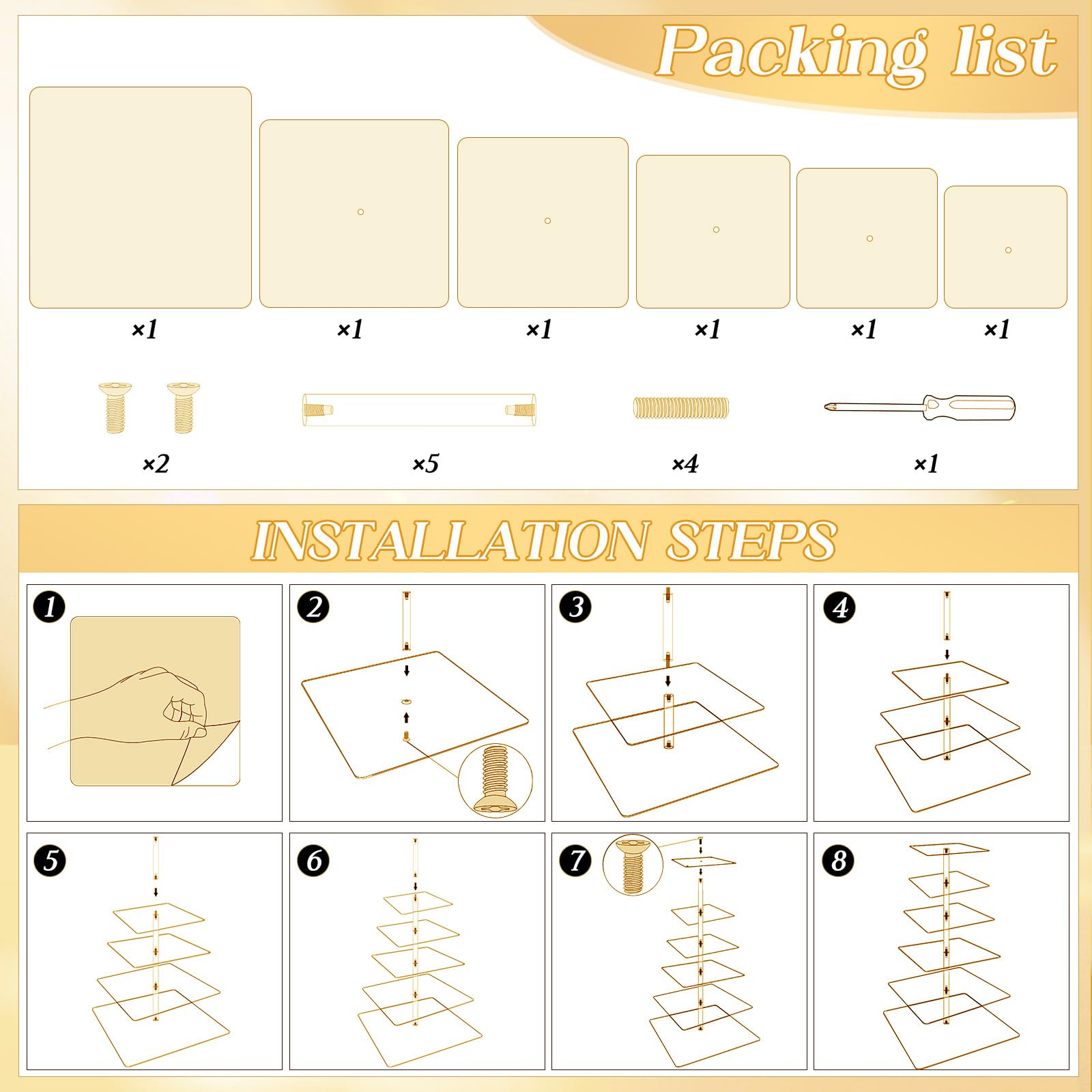 Packing list

×1 ×1 ×1 ×1 ×1 ×1

×2 ×5 ×4 ×1

INSTALLATION STEPS

1 2 3 4

5 6 7 8