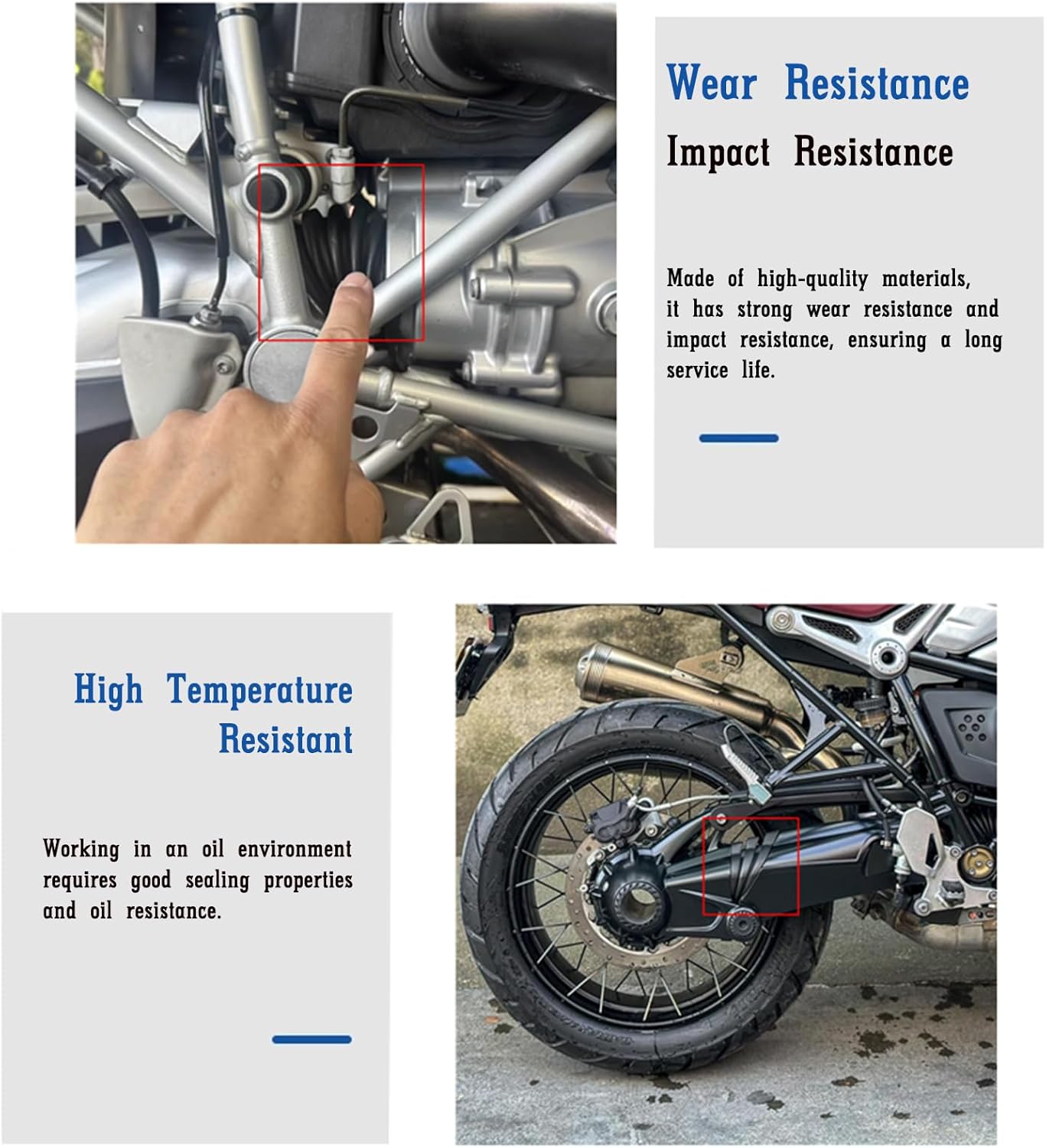 Wear Resistance

Impact Resistance

Made of high-quality materials, it has strong wear resistance and impact resistance, ensuring a long service life.

High Temperature Resistant

Working in an oil environment requires good sealing properties and oil resistance.