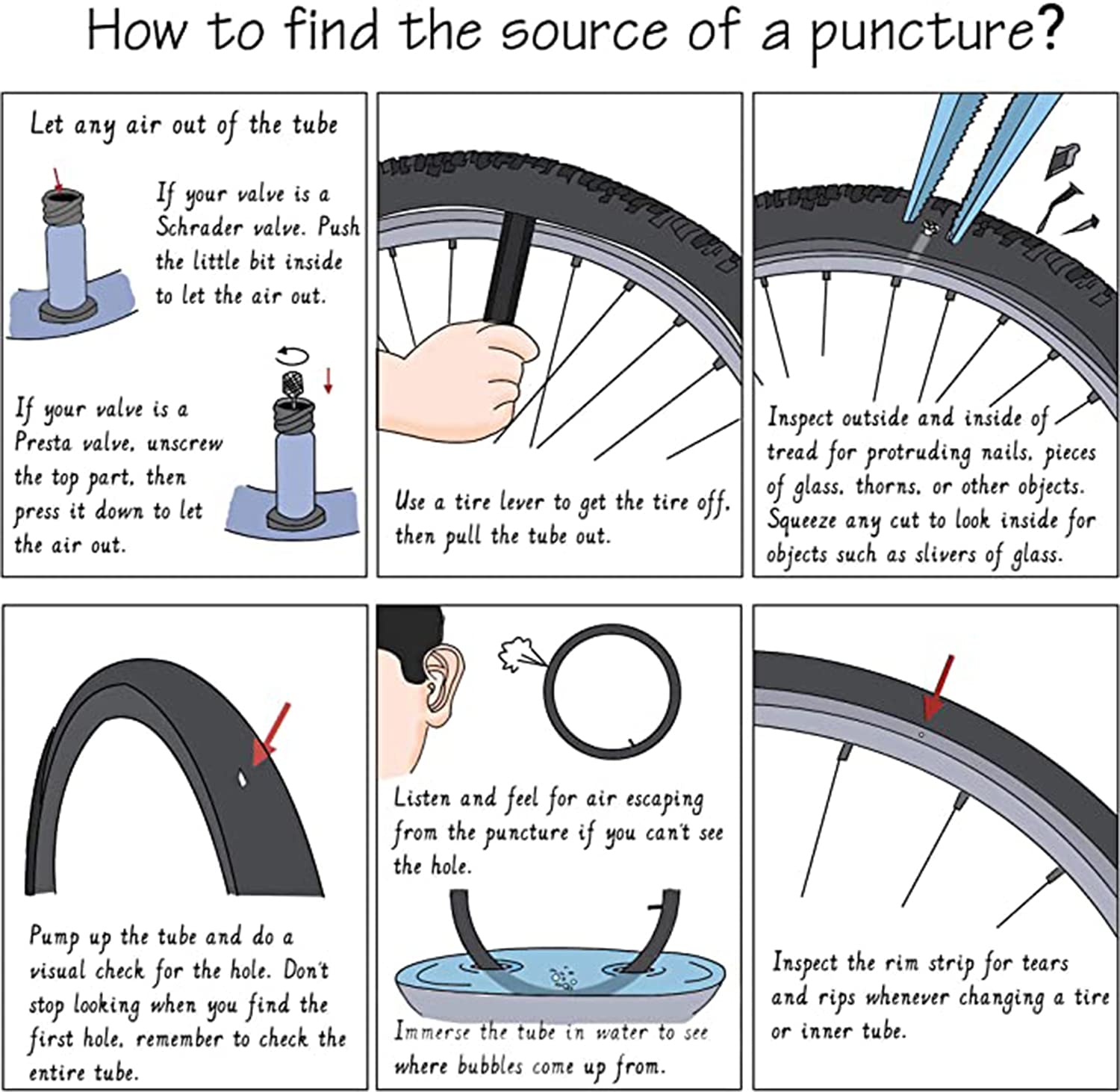 How to find the source of a puncture?

Let any air out of the tube

If your valve is a Schrader valve. Push the little bit inside to let the air out.

If your valve is a Presta valve, unscrew the top part, then press it down to let the air out.

Use a tire lever to get the tire off, then pull the tube out.

Inspect outside and inside of tread for protruding nails, pieces of glass, thorns, or other objects. Squeeze any cut to look inside for objects such as slivers of glass.

Pump up the tube and do a visual check for the hole. Don't stop looking when you find the first hole, remember to check the entire tube.

Listen and feel for air escaping from the puncture if you can't see the hole.

Immerse the tube in water to see where bubbles come up from.

Inspect the rim strip for tears and rips whenever changing a tire or inner tube.