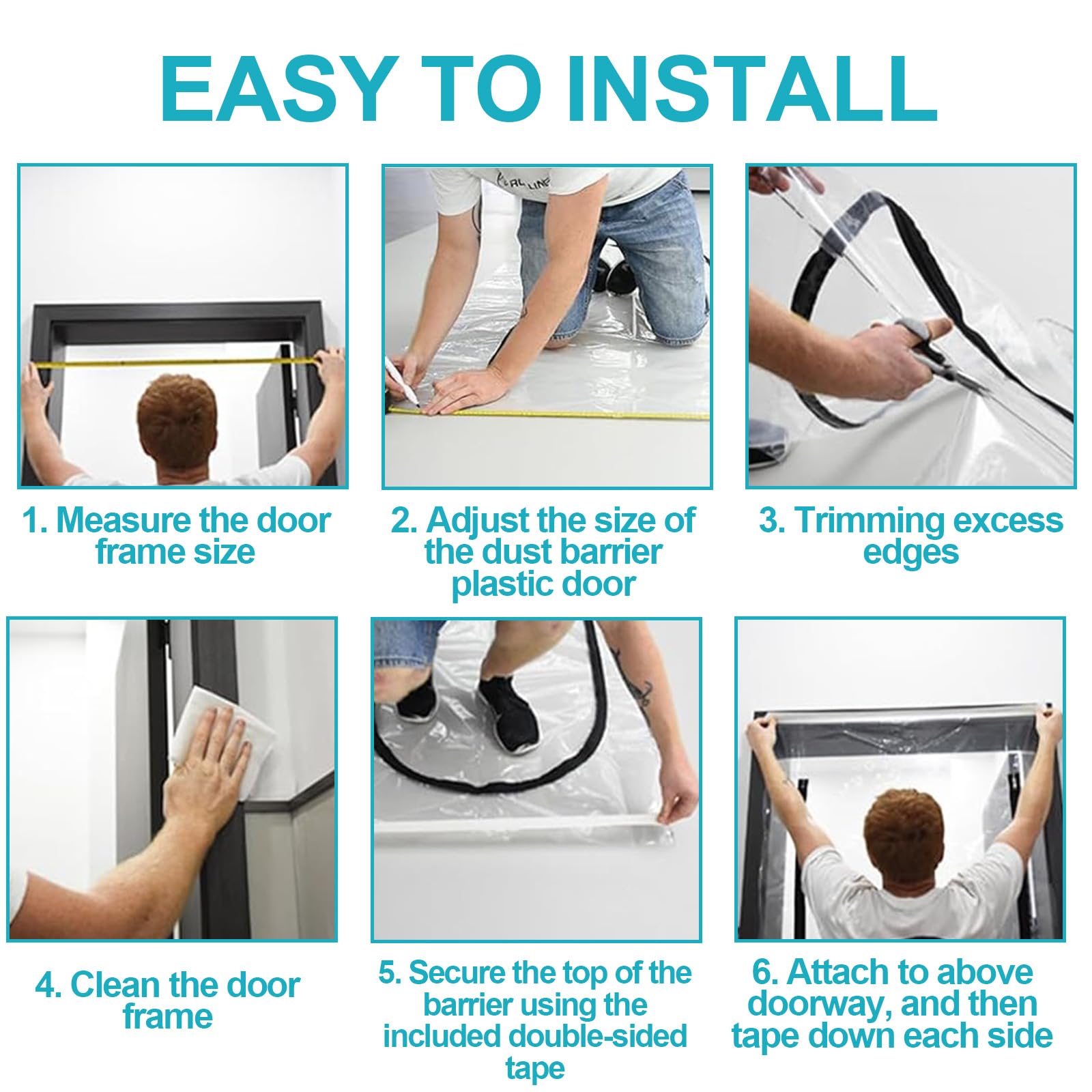 EASY TO INSTALL

1. Measure the door frame size

2. Adjust the size of the dust barrier plastic door

3. Trimming excess edges

4. Clean the door frame

5. Secure the top of the barrier using the included double-sided tape

6. Attach to above doorway, and then tape down each side