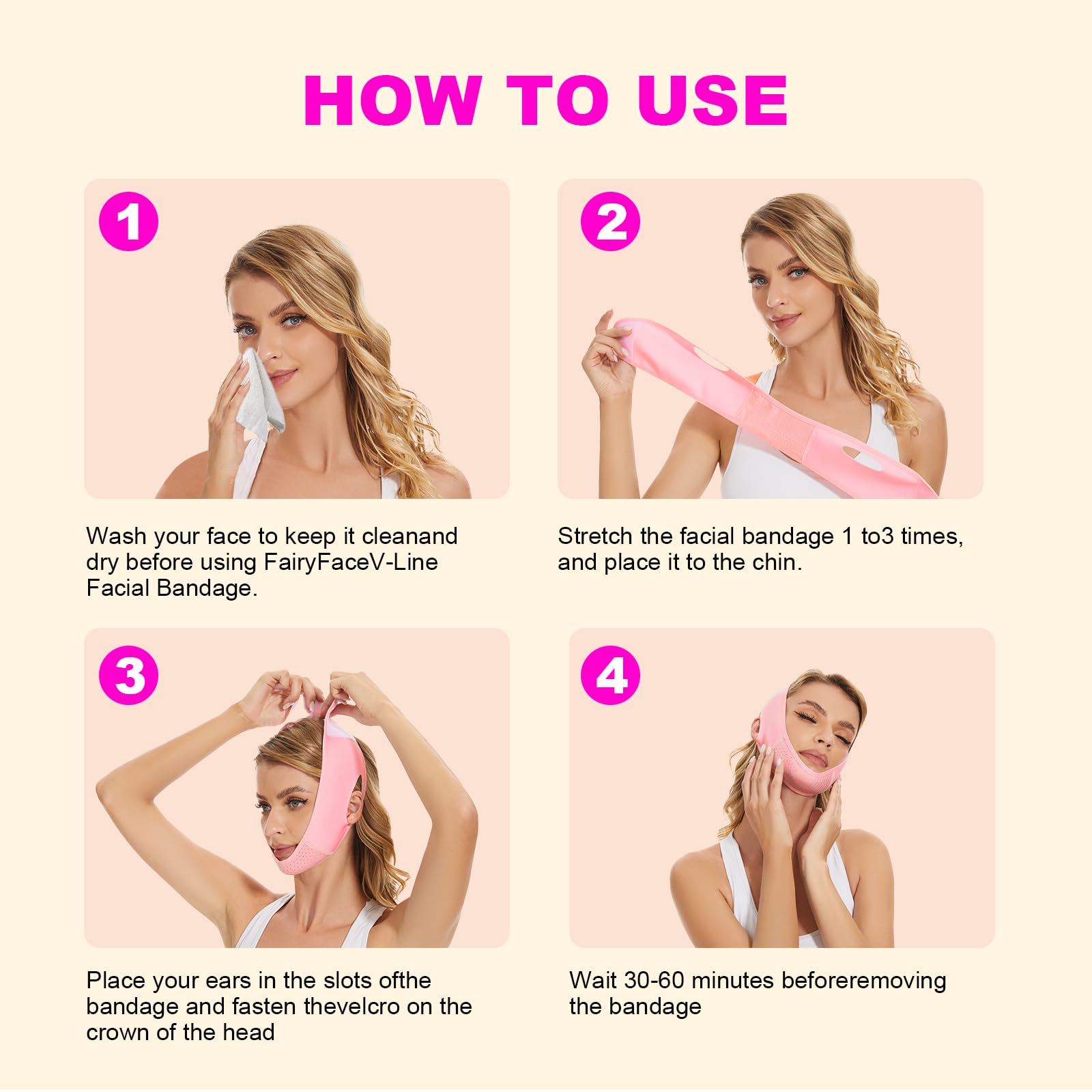 HOW TO USE

1

Wash your face to keep it cleanand dry before using FairyFaceV-Line Facial Bandage.

2

Stretch the facial bandage 1 to3 times, and place it to the chin.

3

Place your ears in the slots ofthe bandage and fasten thevelcro on the crown of the head

4

Wait 30-60 minutes beforeremoving the bandage