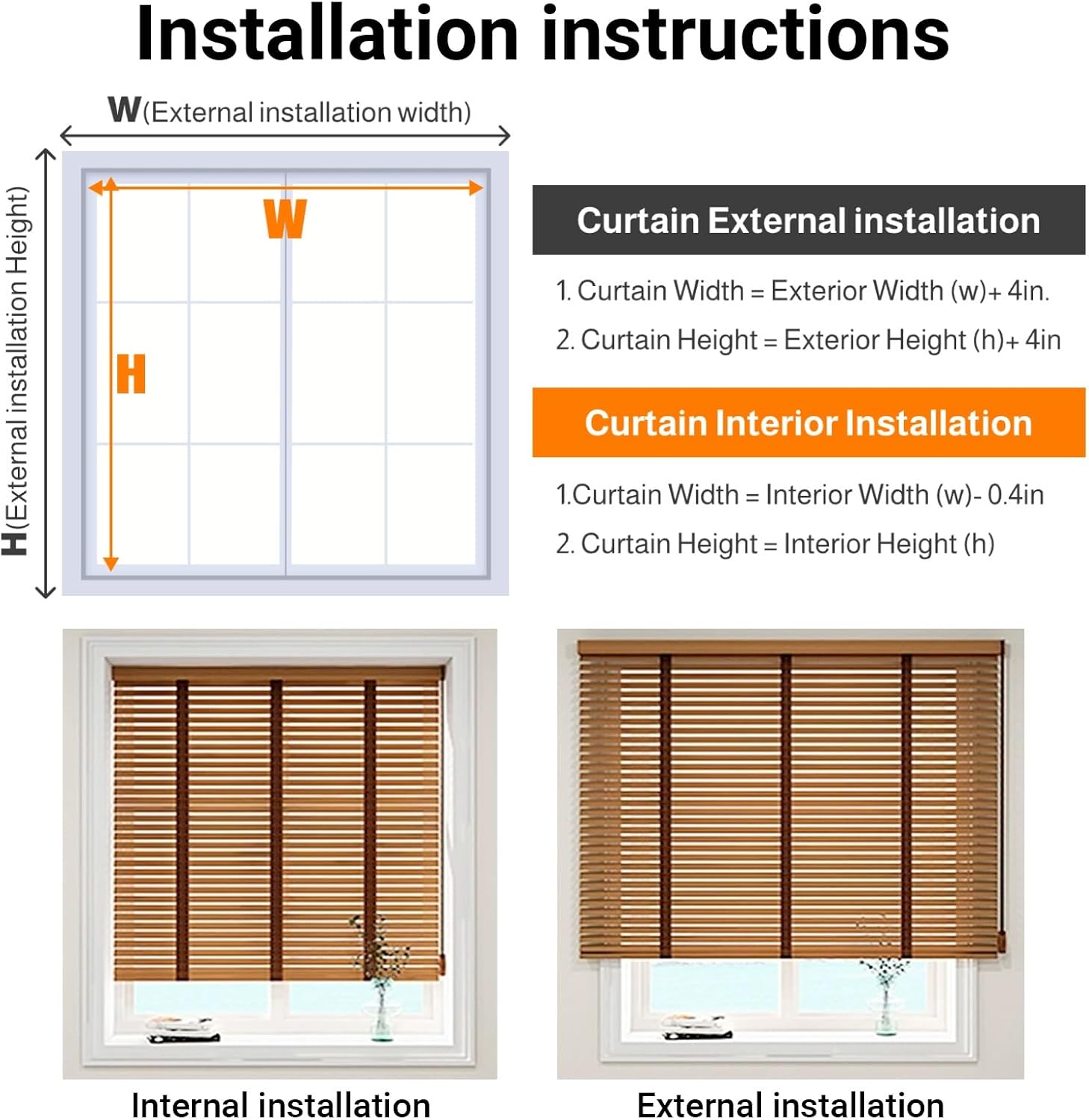 Installation instructions

W(External installation width)

H(External installation Height)

W

H

Curtain External installation

1. Curtain Width = Exterior Width (w)+ 4in.

2. Curtain Height = Exterior Height (h)+ 4in

Curtain Interior Installation

1.Curtain Width = Interior Width (w)- 0.4in

2. Curtain Height = Interior Height (h)

Internal installation

External installation